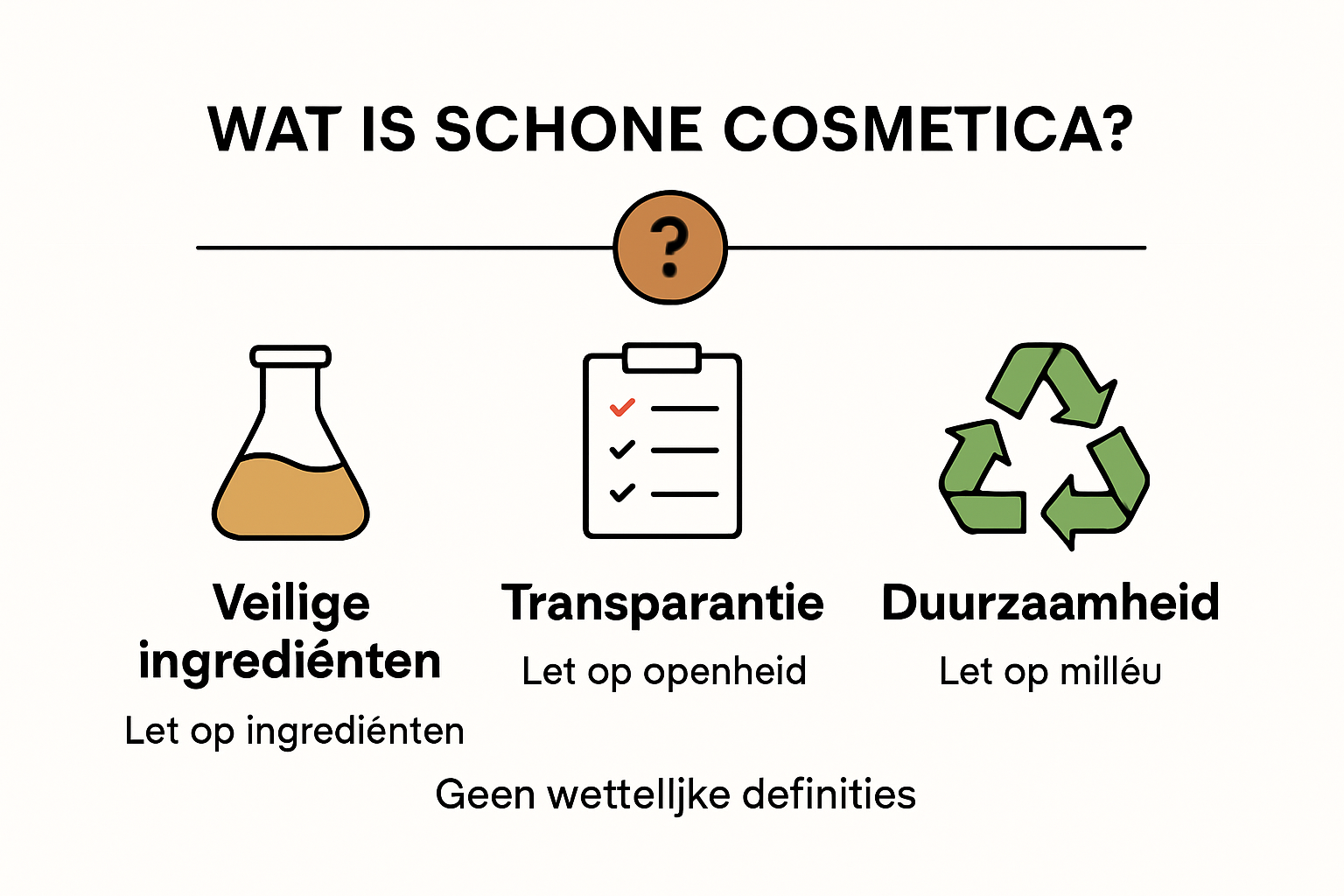 WAT IS SCHONE COSMETICA?

?

Veilige ingrediénten

Let op ingrediénten

Transparantie

Let op openheid

Duurzaamheid

Let op milléu

Geen wettelljke definities