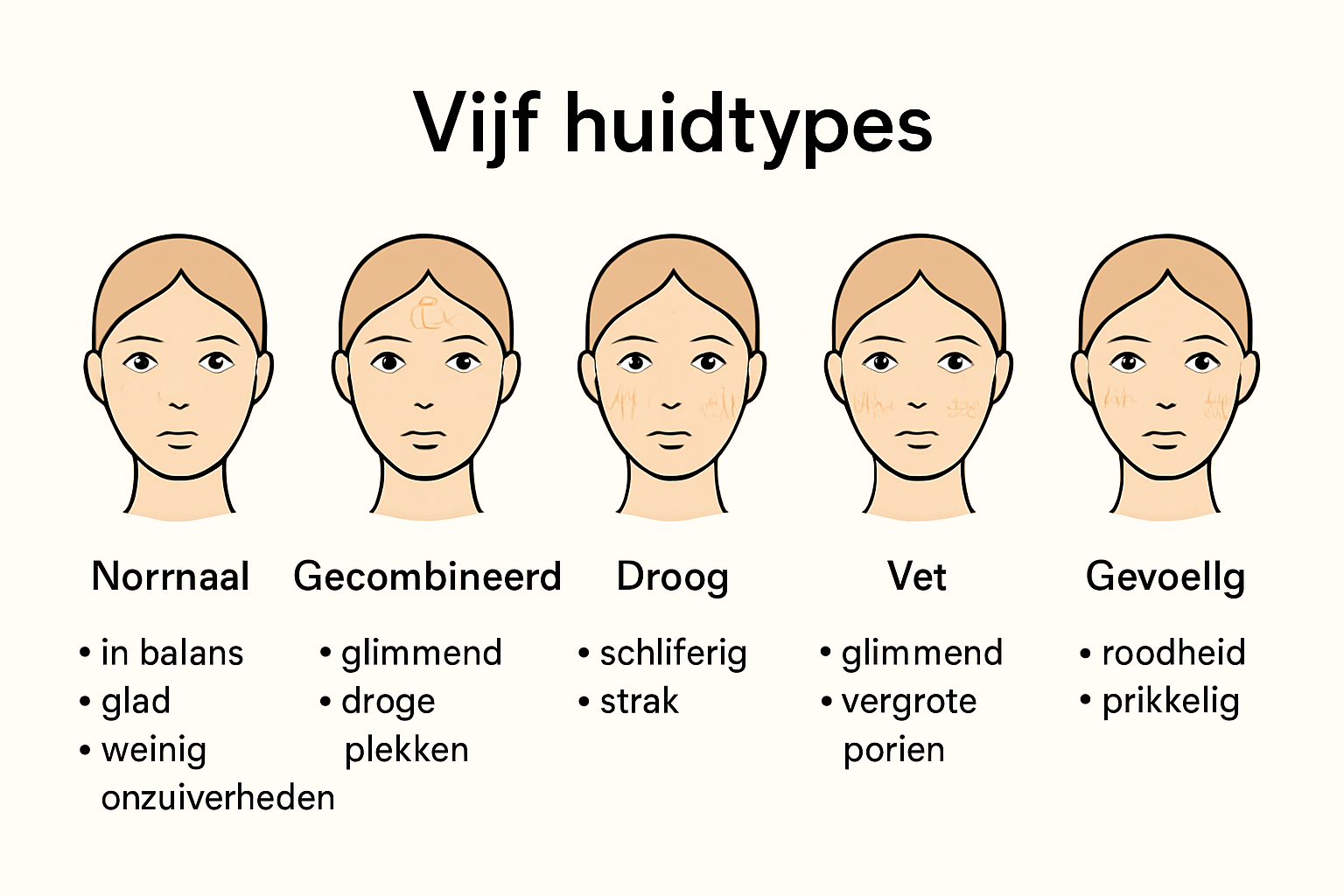 Vijf huidtypes

Norrnaal
• in balans
• glad
• weinig onzuiverheden

Gecombineerd
• glimmend
• droge plekken

Droog
• schliferig
• strak

Vet
• glimmend
• vergrote porien

Gevoellg
• roodheid
• prikkelig