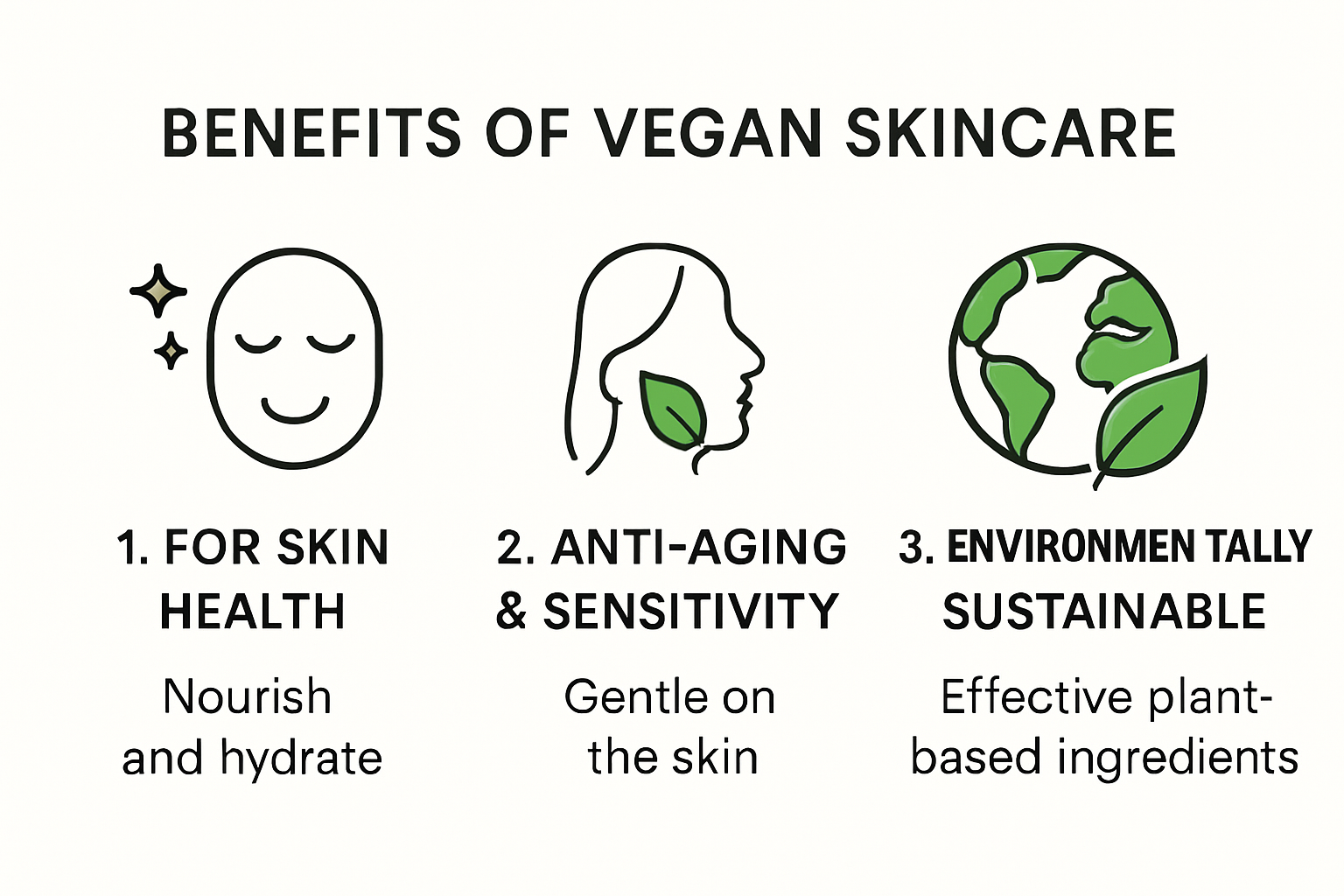 BENEFITS OF VEGAN SKINCARE

1. FOR SKIN HEALTH

Nourish and hydrate

2. ANTI-AGING & SENSITIVITY

Gentle on the skin

3. ENVIRONMEN TALLY SUSTAINABLE

Effective plant-based ingredients