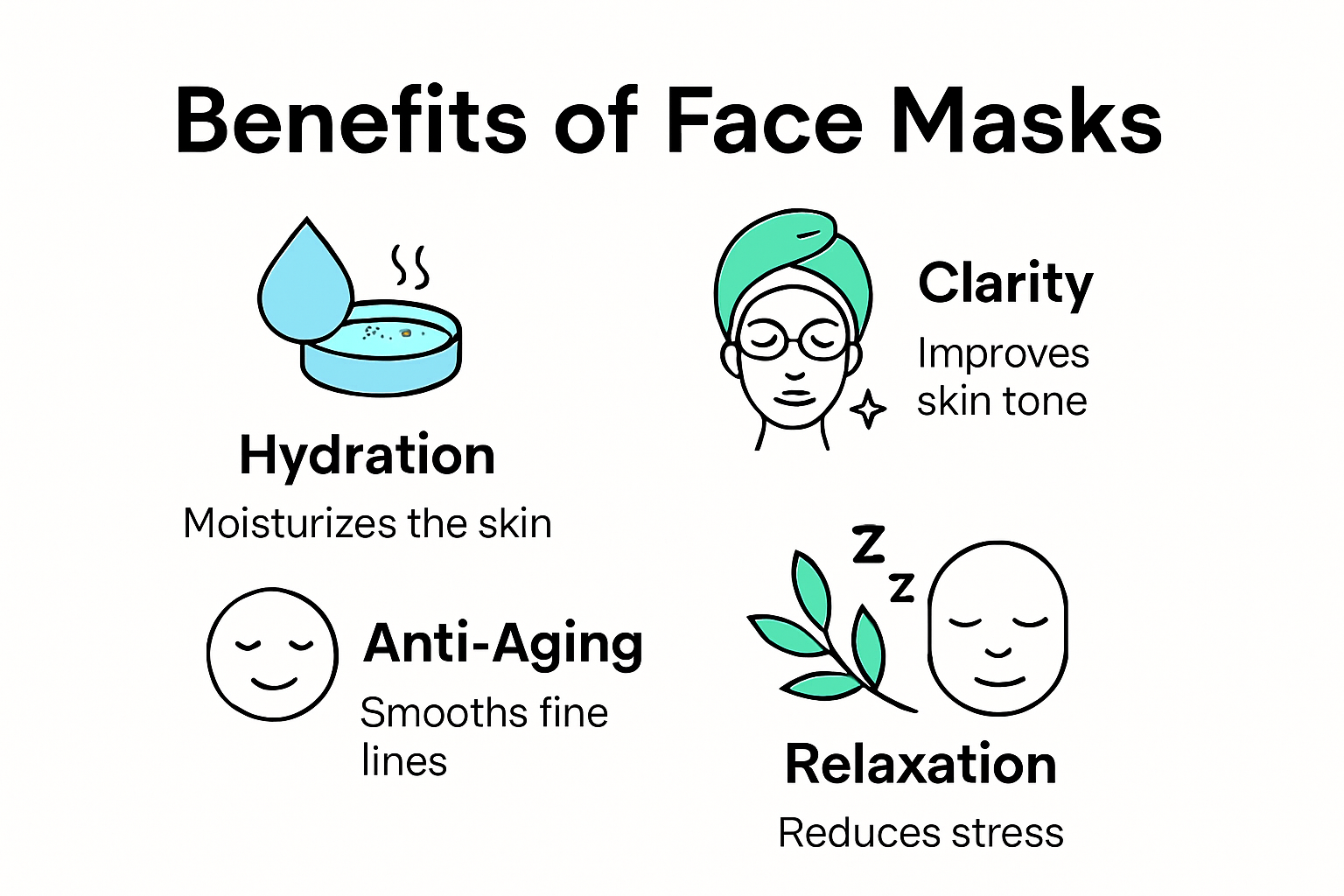 Benefits of Face Masks

Hydration
Moisturizes the skin

Clarity
Improves skin tone

Anti-Aging
Smooths fine lines

Z
Z

Relaxation
Reduces stress