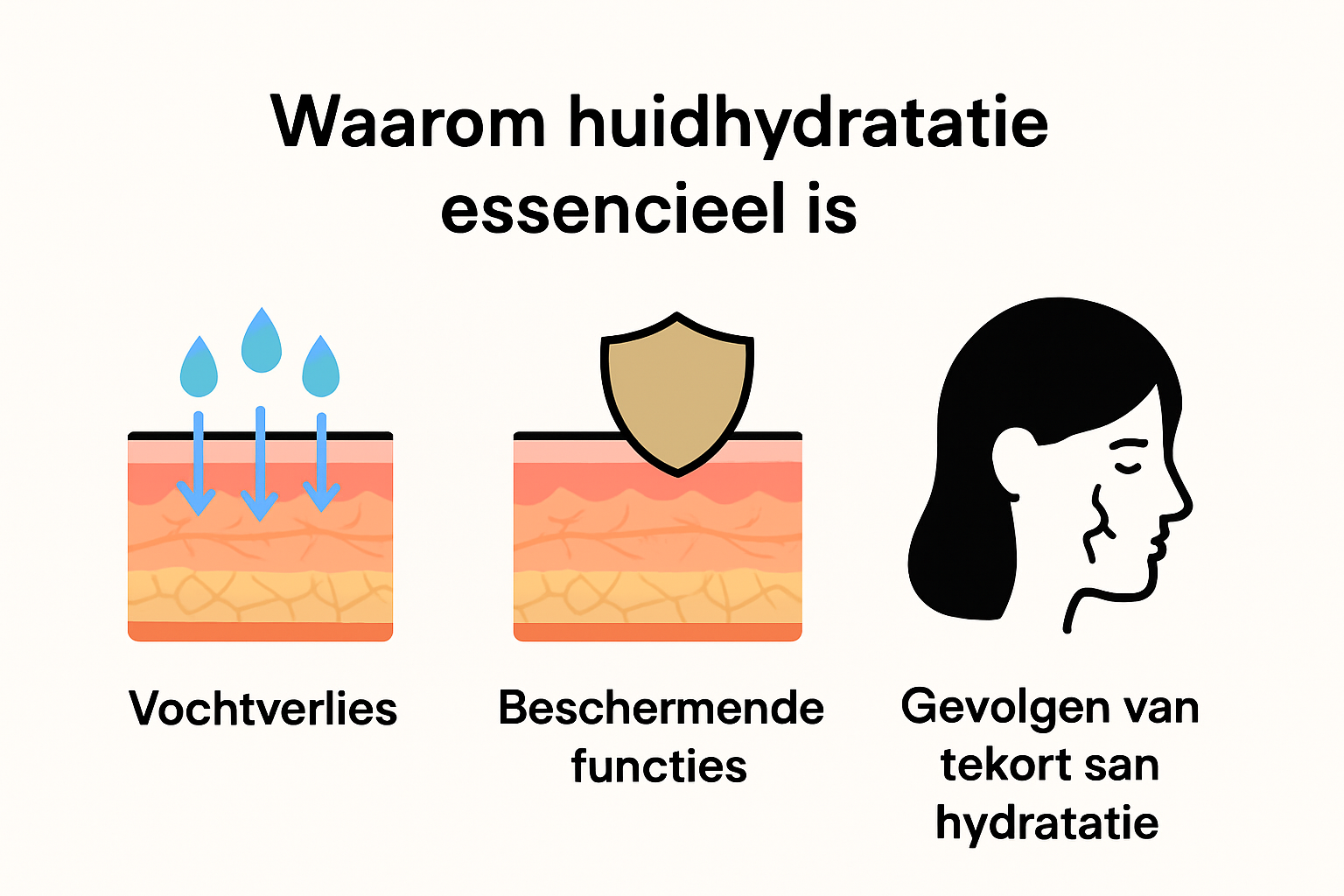 Waarom huidhydratatie essencieel is

Vochtverlies

Beschermende functies

Gevolgen van tekort san hydratatie