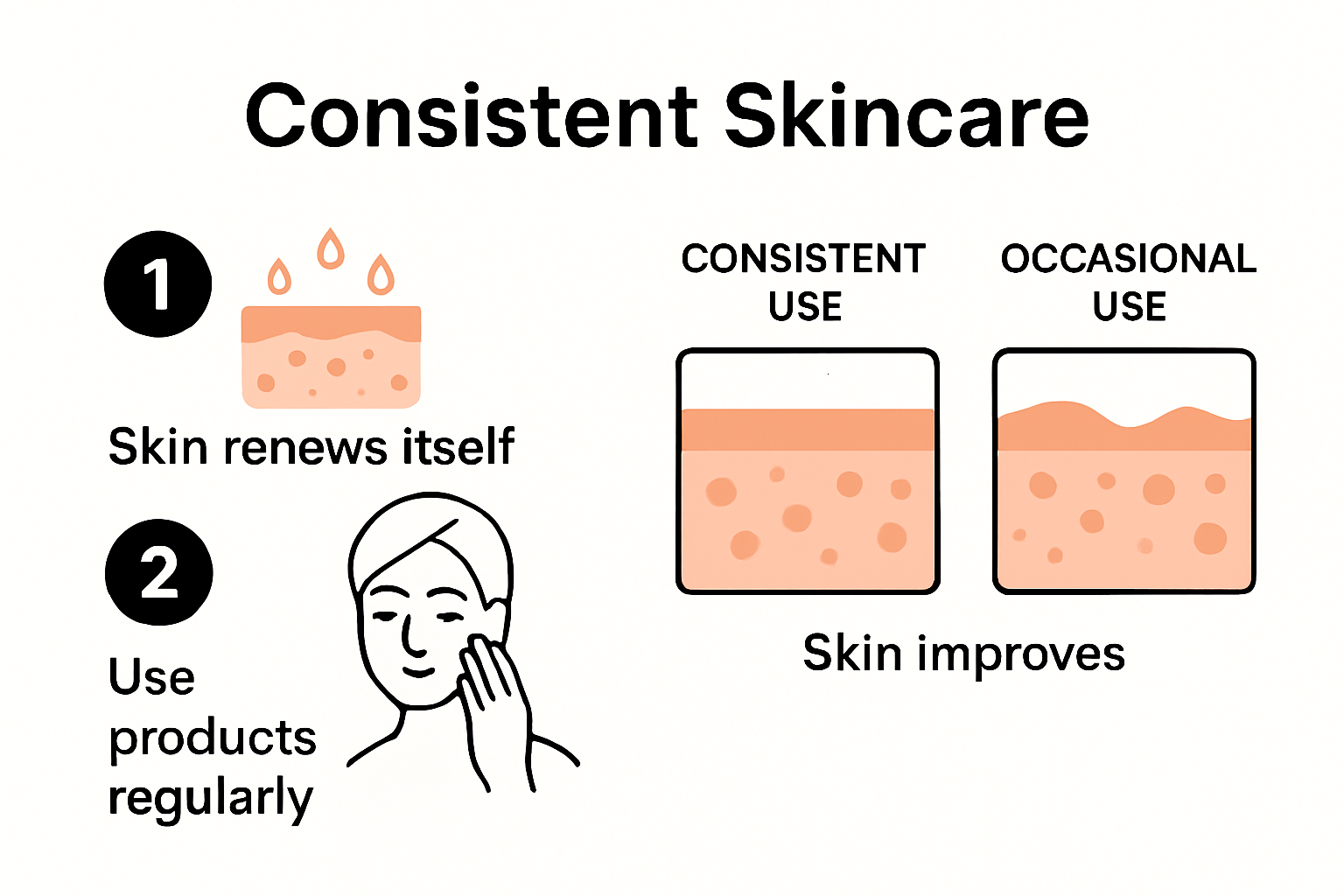 Consistent Skincare

1

Skin renews itself

2

Use products regularly

CONSISTENT USE

OCCASIONAL USE

Skin improves