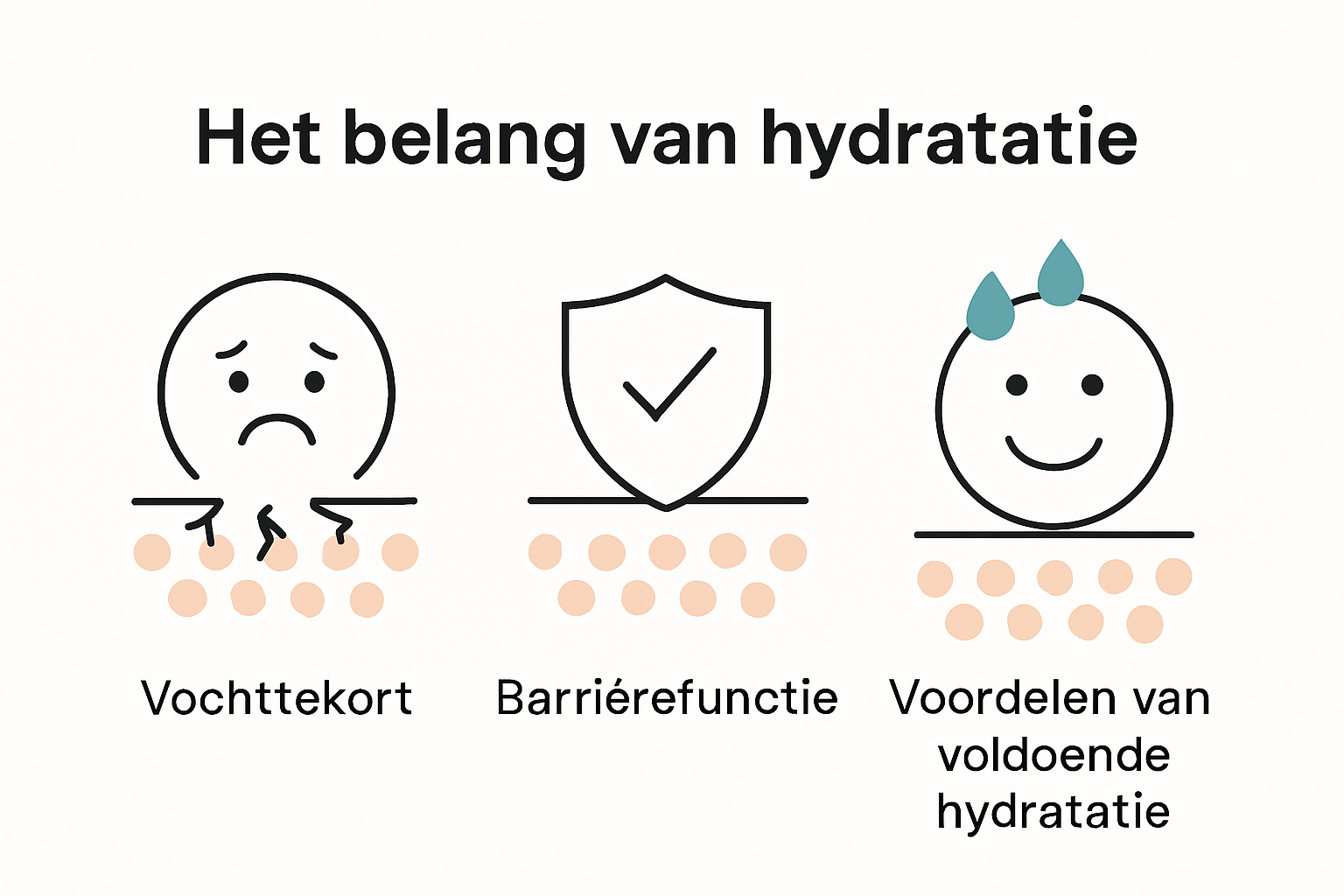 Het belang van hydratatie

Vochttekort

Barriérefunctie

Voordelen van voldoende hydratatie