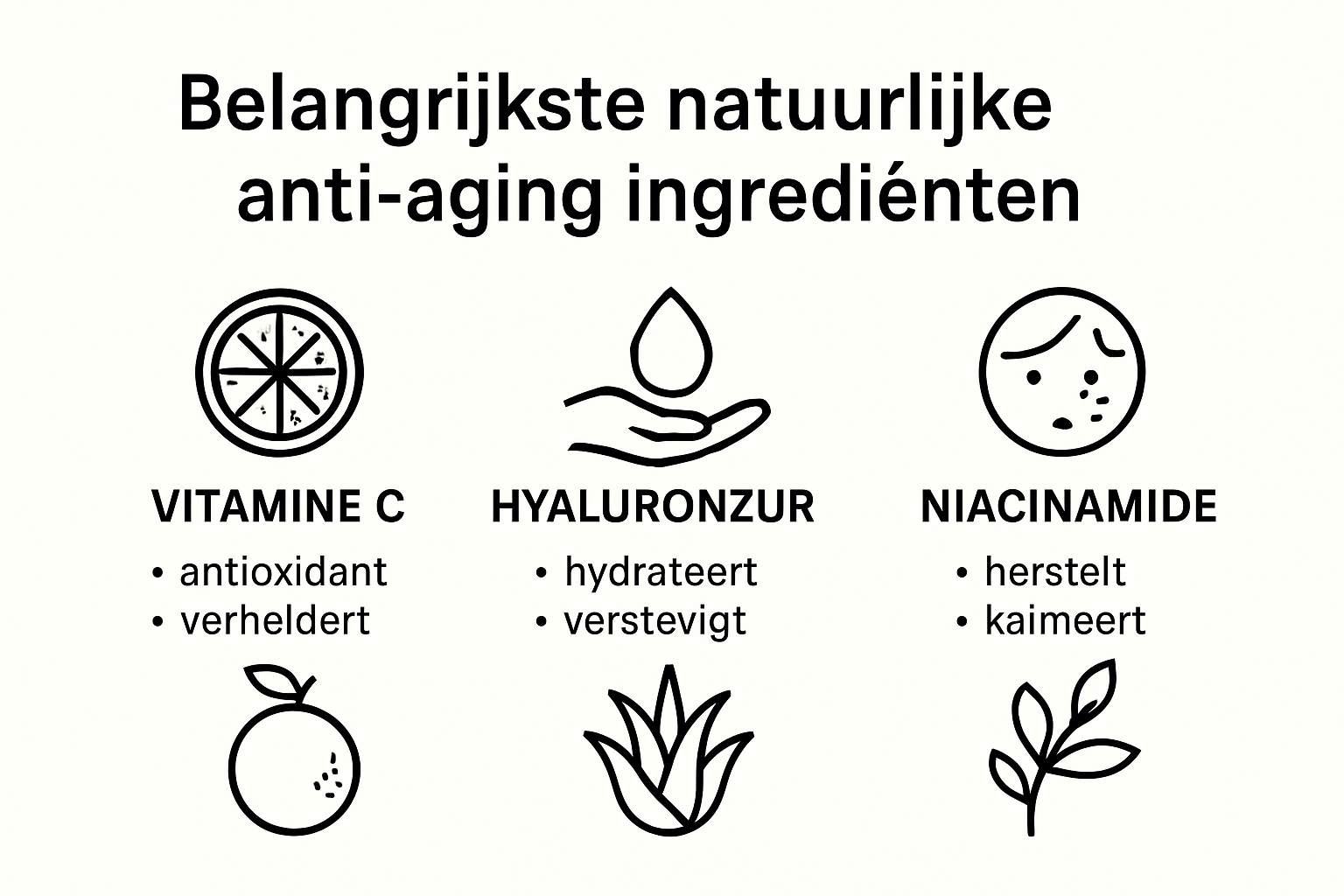 Belangrijkste natuurlijke anti-aging ingrediénten

VITAMINE C
• antioxidant
• verheldert

HYALURONZUR
• hydrateert
• verstevigt

NIACINAMIDE
• herstelt
• kaimeert