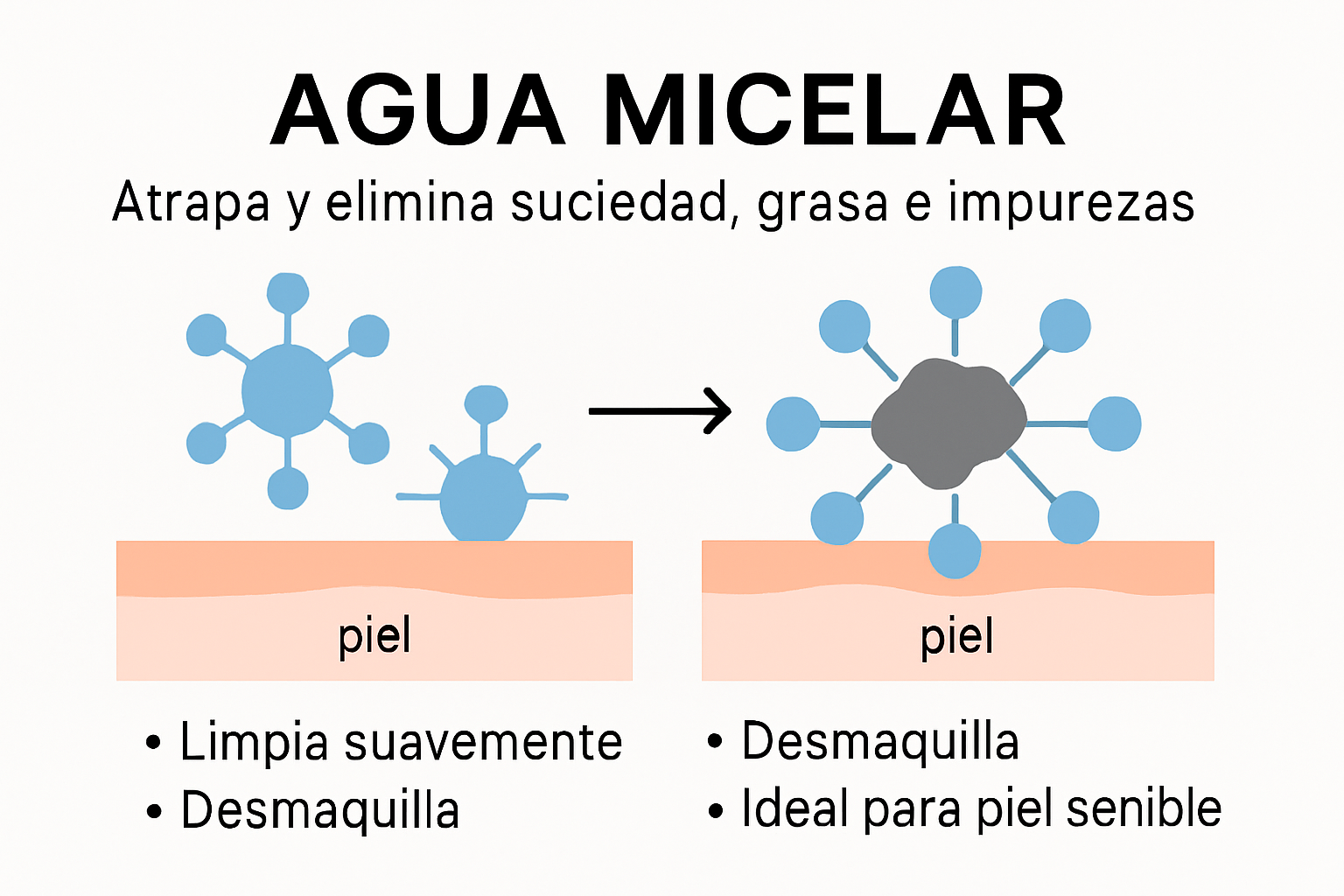 AGUA MICELAR

Atrapa y elimina suciedad, grasa e impurezas

piel

piel

• Limpia suavemente
• Desmaquilla

• Desmaquilla
• Ideal para piel senible