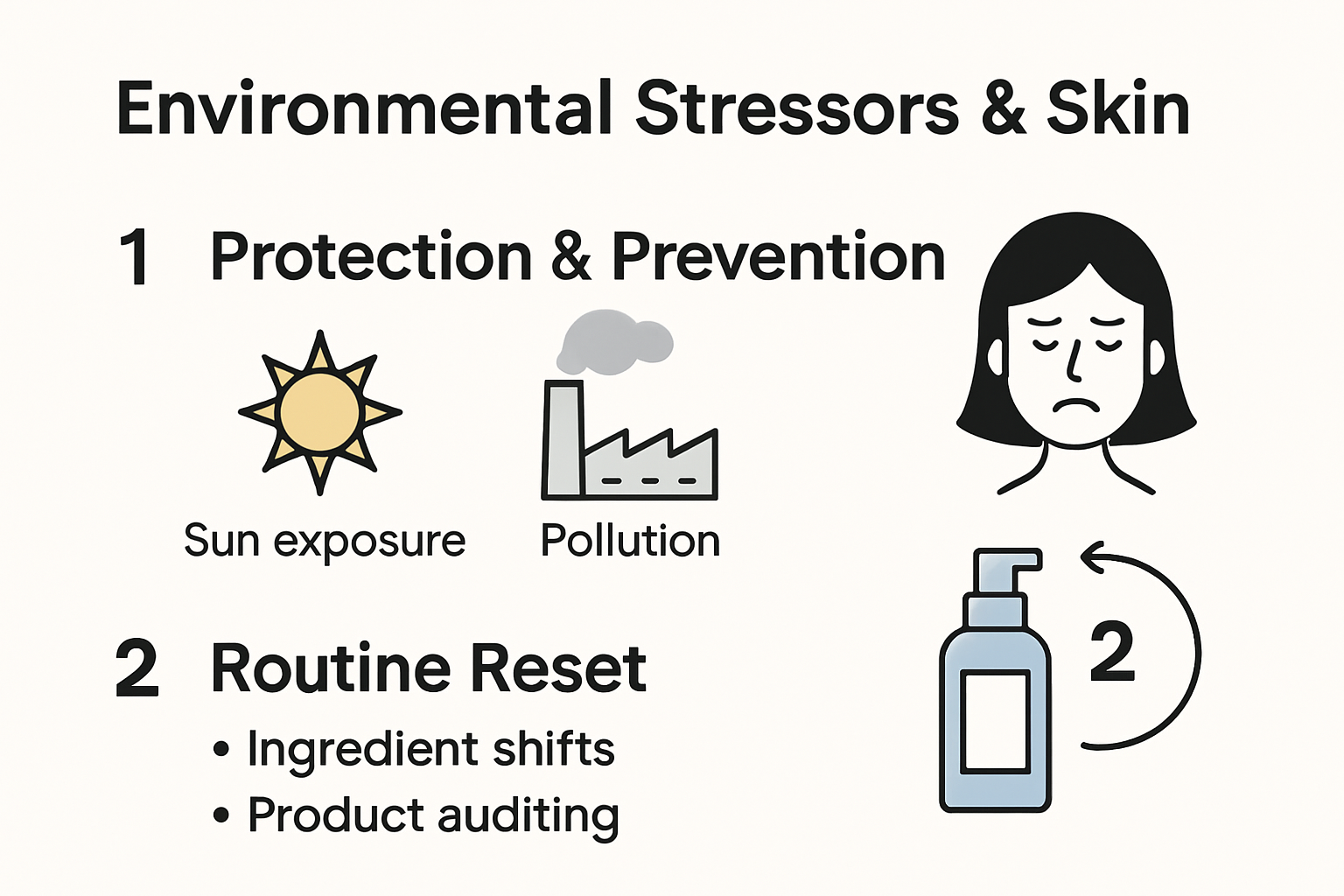 Environmental Stressors & Skin

1 Protection & Prevention

Sun exposure

Pollution

2 Routine Reset

• Ingredient shifts
• Product auditing

2