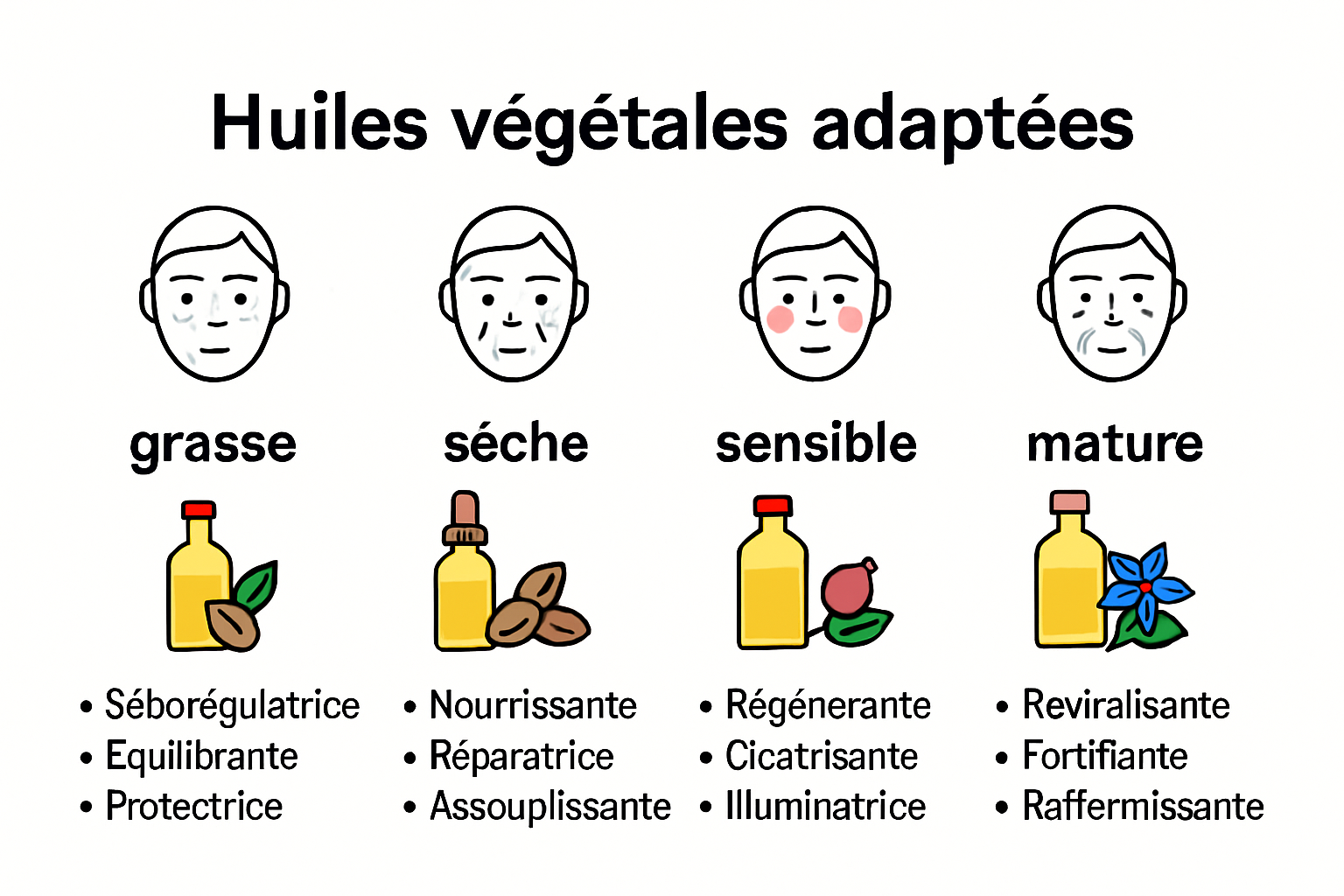 Huiles végétales adaptées

grasse

• Séborégulatrice
• Equilibrante
• Protectrice

séche

• Nourrissante
• Réparatrice
• Assouplissante

sensible

• Régénerante
• Cicatrisante
• Illuminatrice

mature

• Reviralisante
• Fortifiante
• Raffermissante