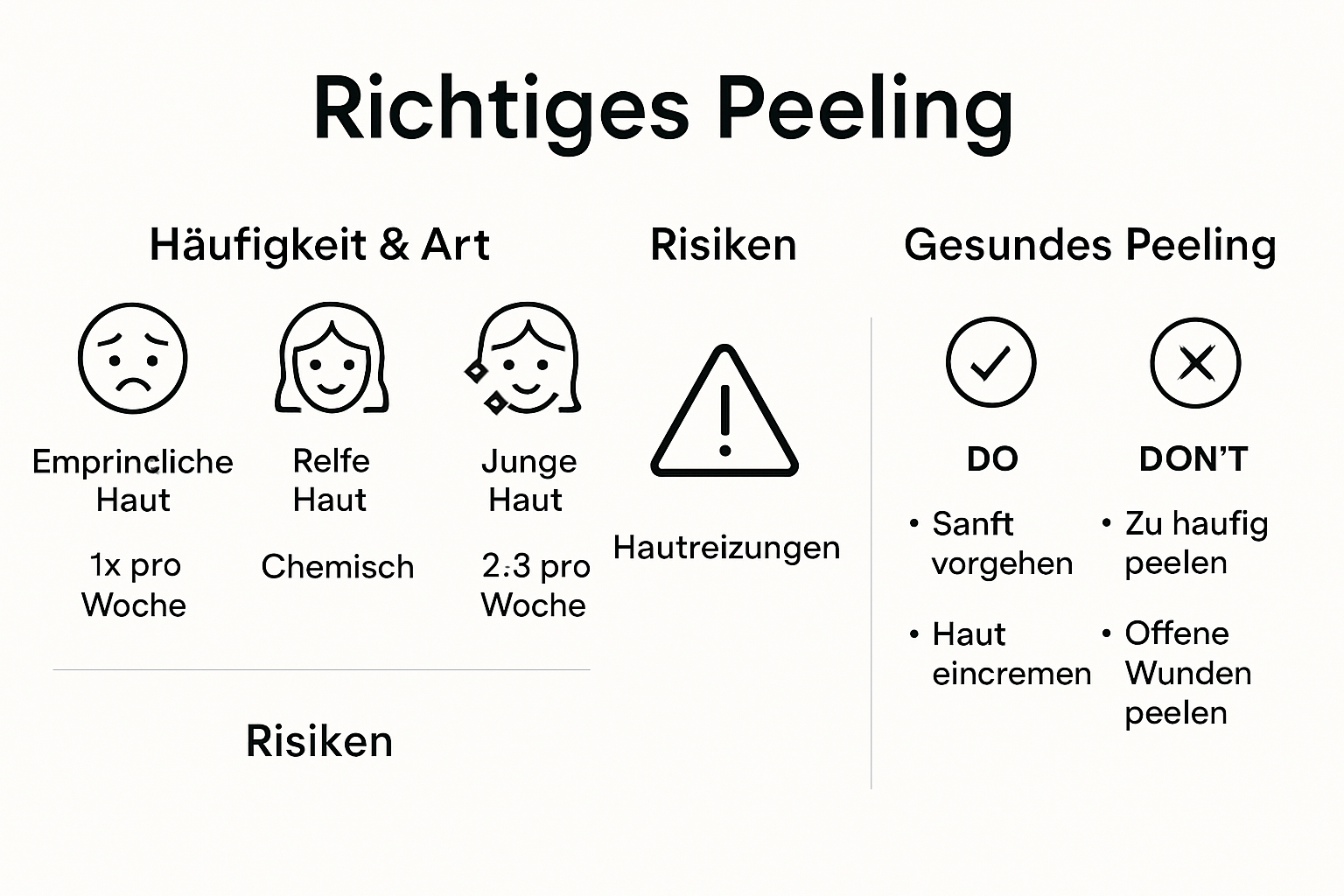 Richtiges Peeling

Häufigkeit & Art

Emprincliche Haut

1x pro Woche

Relfe Haut

Chemisch

Junge Haut

2:3 pro Woche

Risiken

Risiken

Hautreizungen

Gesundes Peeling

DO

• Sanft vorgehen

• Haut eincremen

DON'T

• Zu haufig peelen

• Offene Wunden peelen