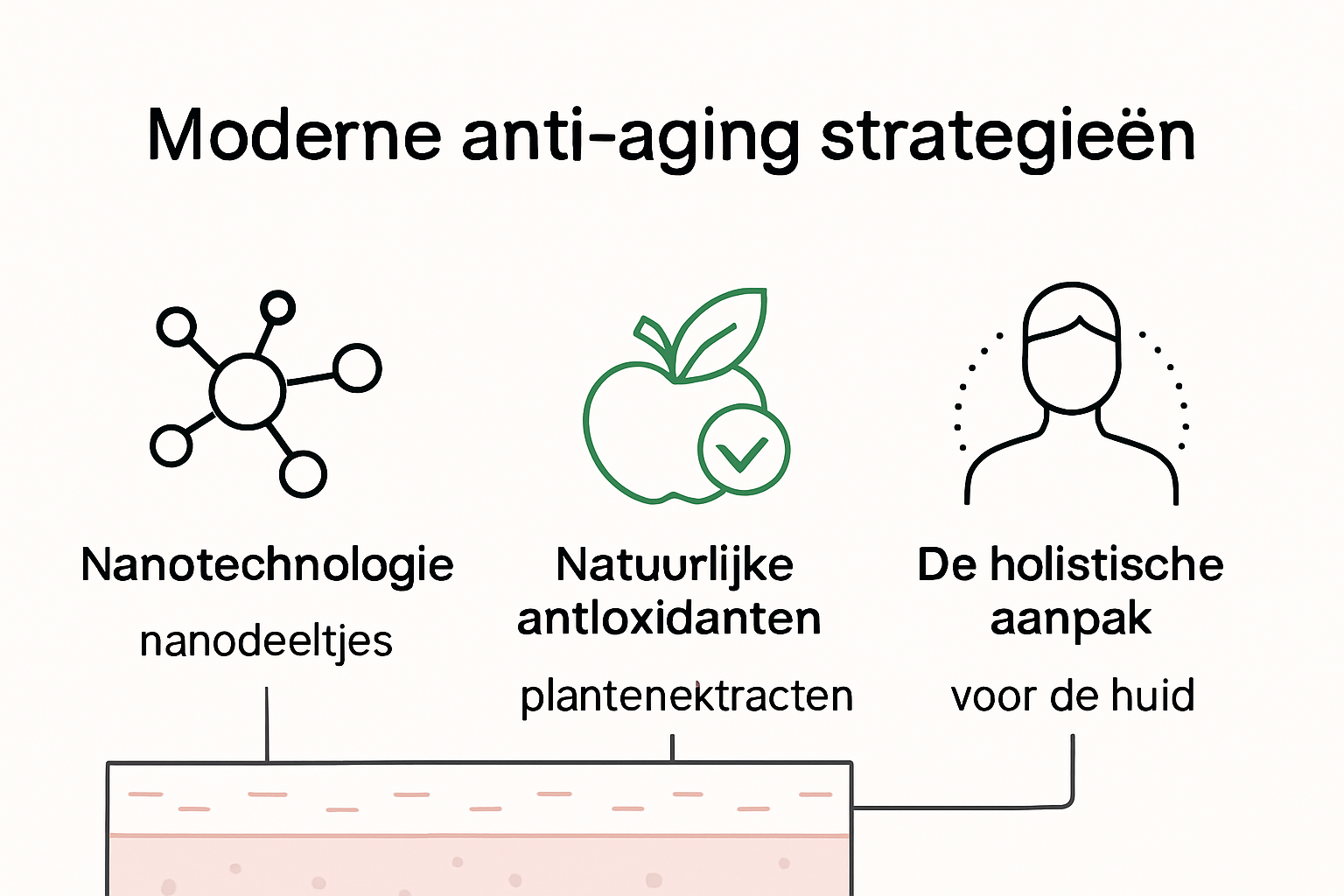 Moderne anti-aging strategieën

Nanotechnologie
nanodeeltjes

Natuurlijke antloxidanten
plantenektracten

De holistische aanpak
voor de huid