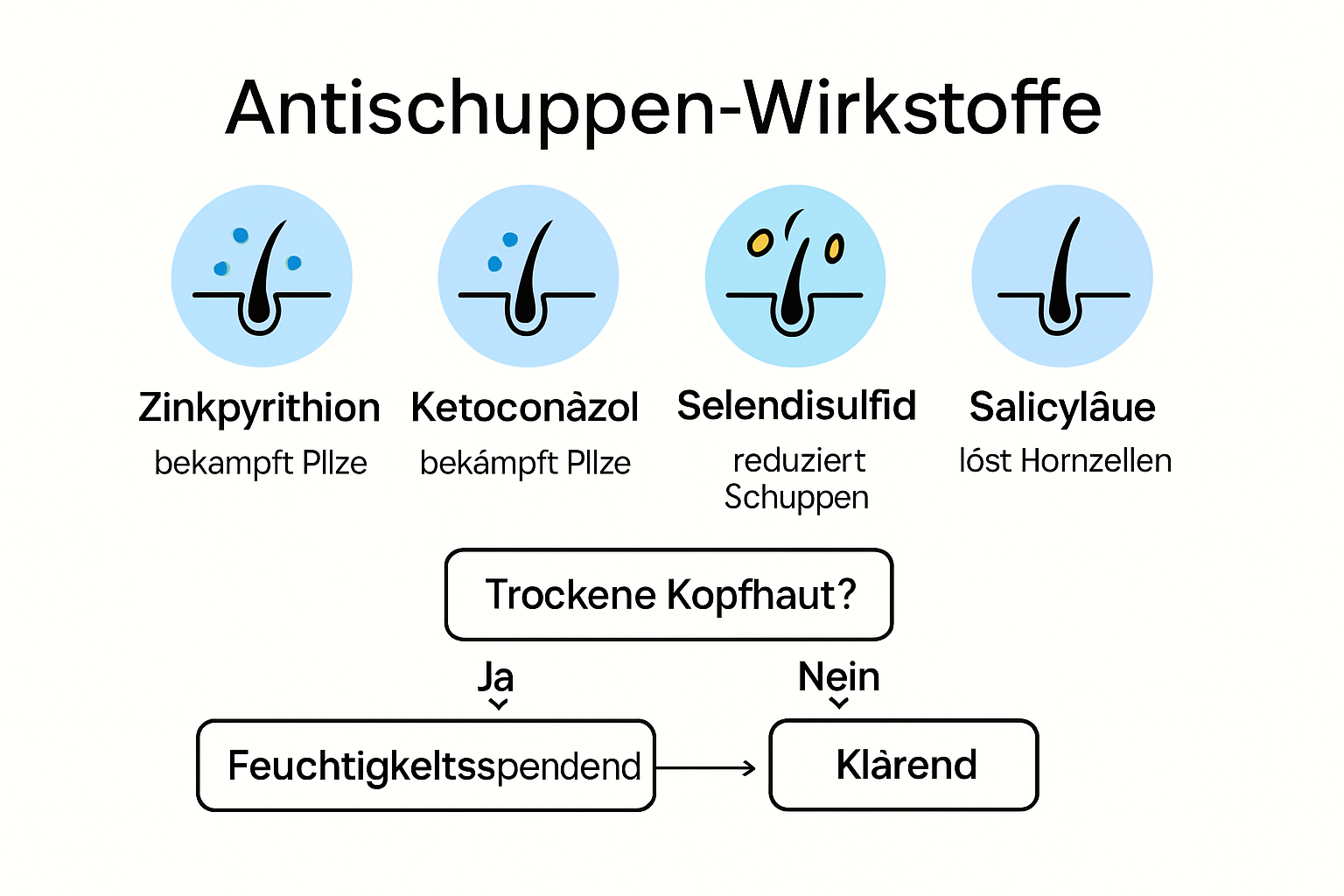 Antischuppen-Wirkstoffe

Zinkpyrithion
bekampft Pllze

Ketoconàzol
bekámpft Pllze

Selendisulfid
reduziert Schuppen

Salicylâue
lóst Hornzellen

Trockene Kopfhaut?

Ja

Nein

Feuchtigkeltsspendend

Klàrend