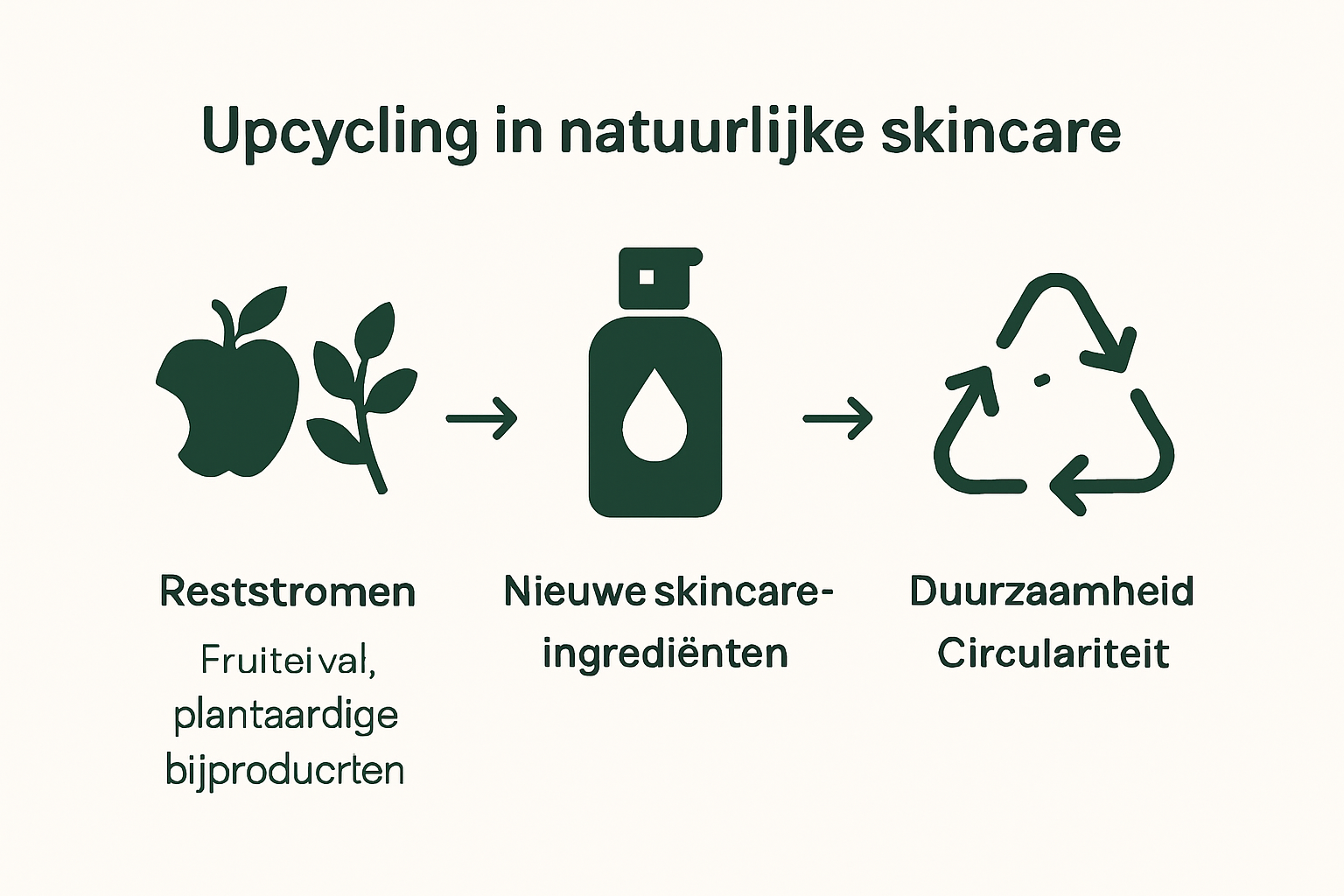 Upcycling in natuurlijke skincare

Reststromen

Fruitei val, plantaardige bijproducrten

Nieuwe skincare-ingrediënten

Duurzaamheid Circulariteit