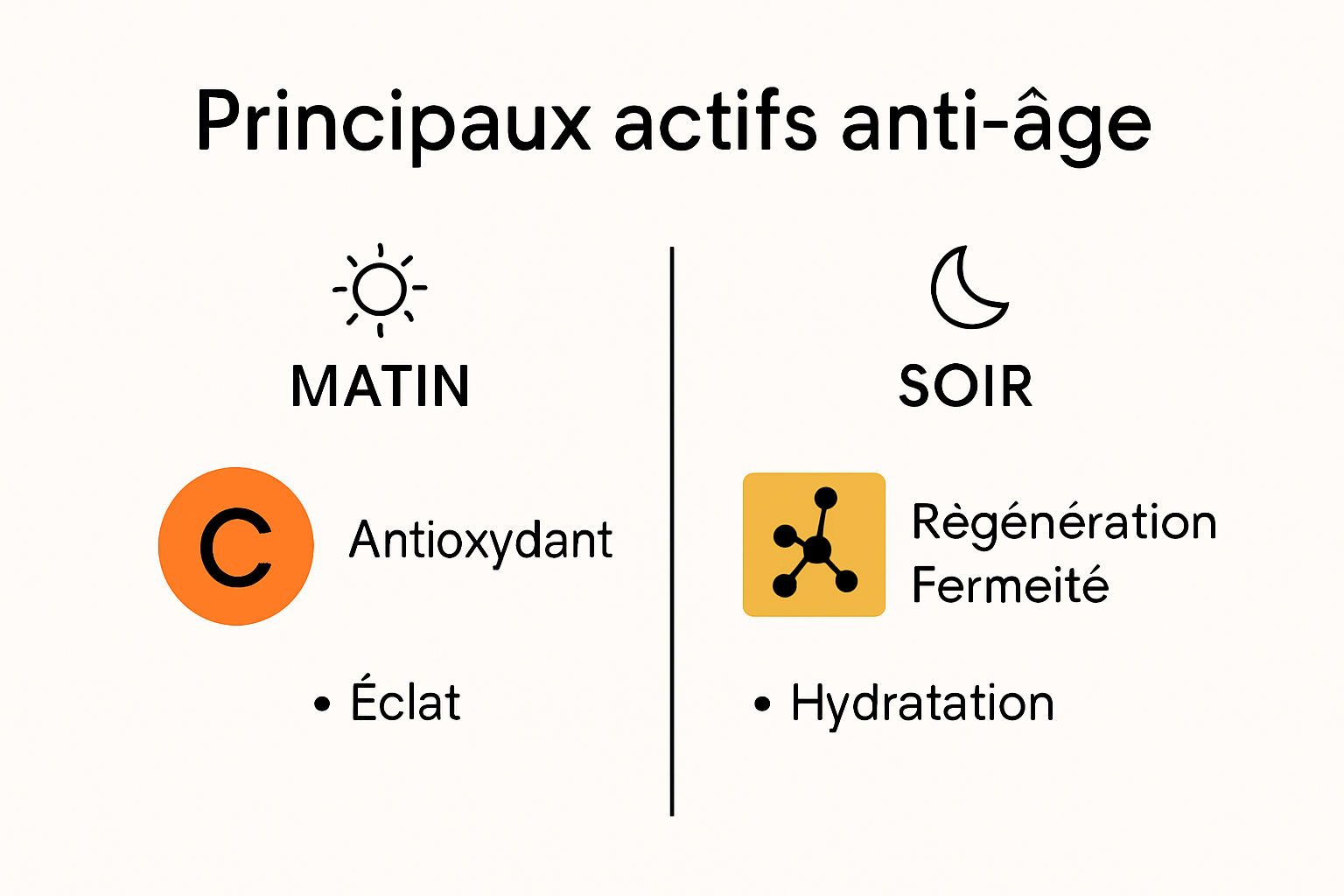 Principaux actifs anti-âge

MATIN

C

Antioxydant

• Éclat

SOIR

Règénération
Fermeité

• Hydratation