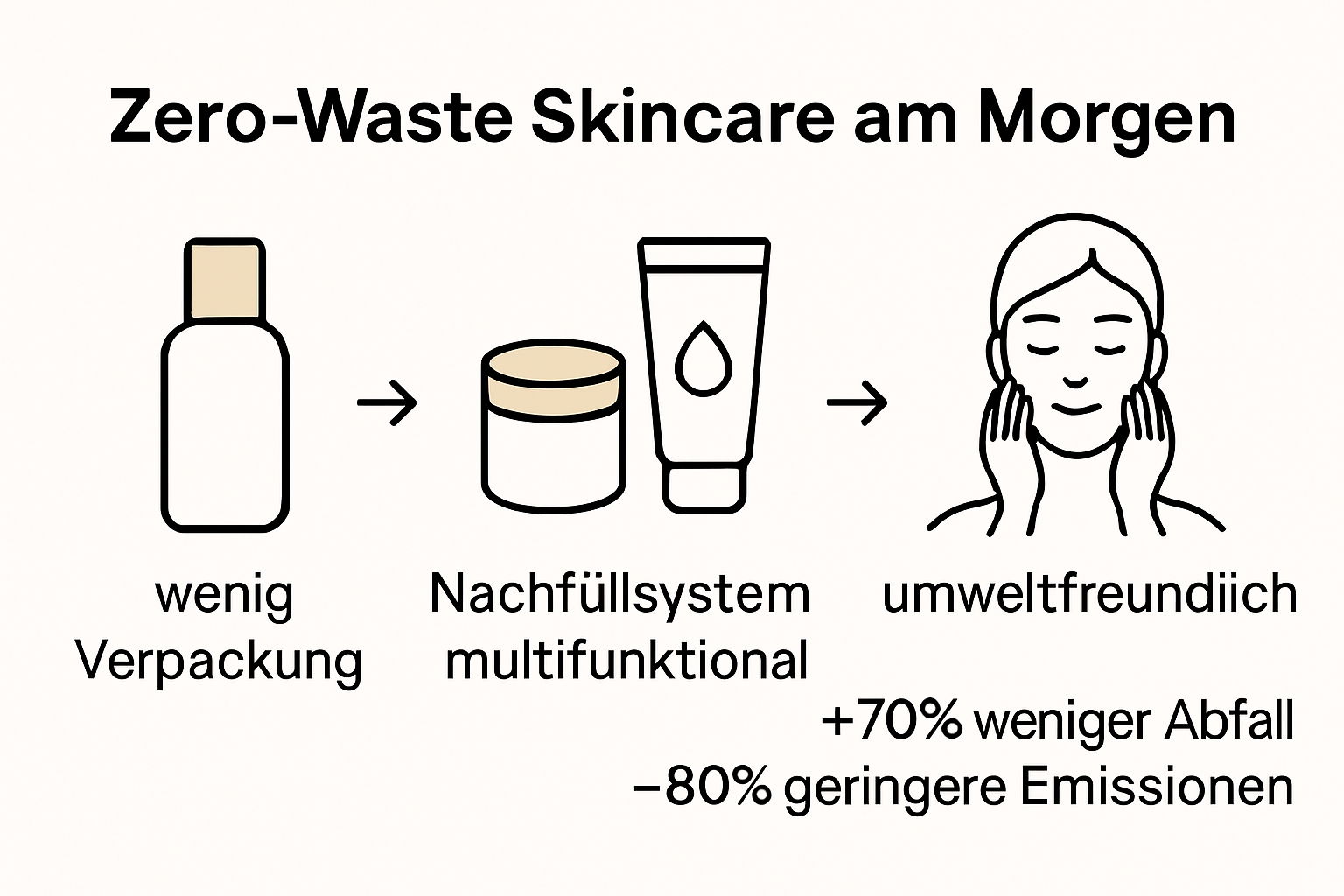 Zero-Waste Skincare am Morgen

wenig Verpackung

→

Nachfüllsystem multifunktional

→

umweltfreundiich

+70% weniger Abfall
−80% geringere Emissionen