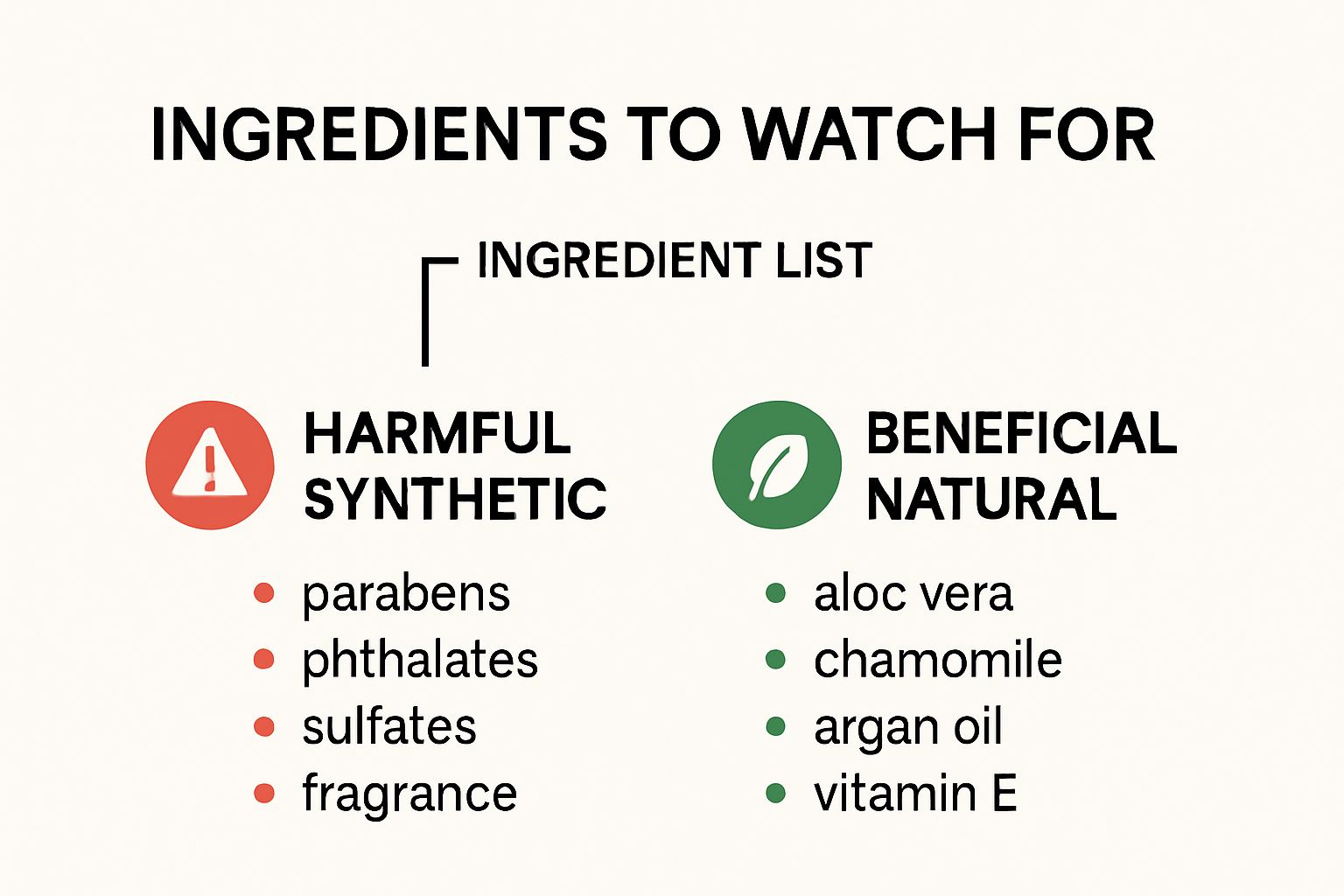 INGREDIENTS TO WATCH FOR

INGREDIENT LIST

HARMFUL SYNTHETIC

- parabens
- phthalates
- sulfates
- fragrance

BENEFICIAL NATURAL

- aloc vera
- chamomile
- argan oil
- vitamin E