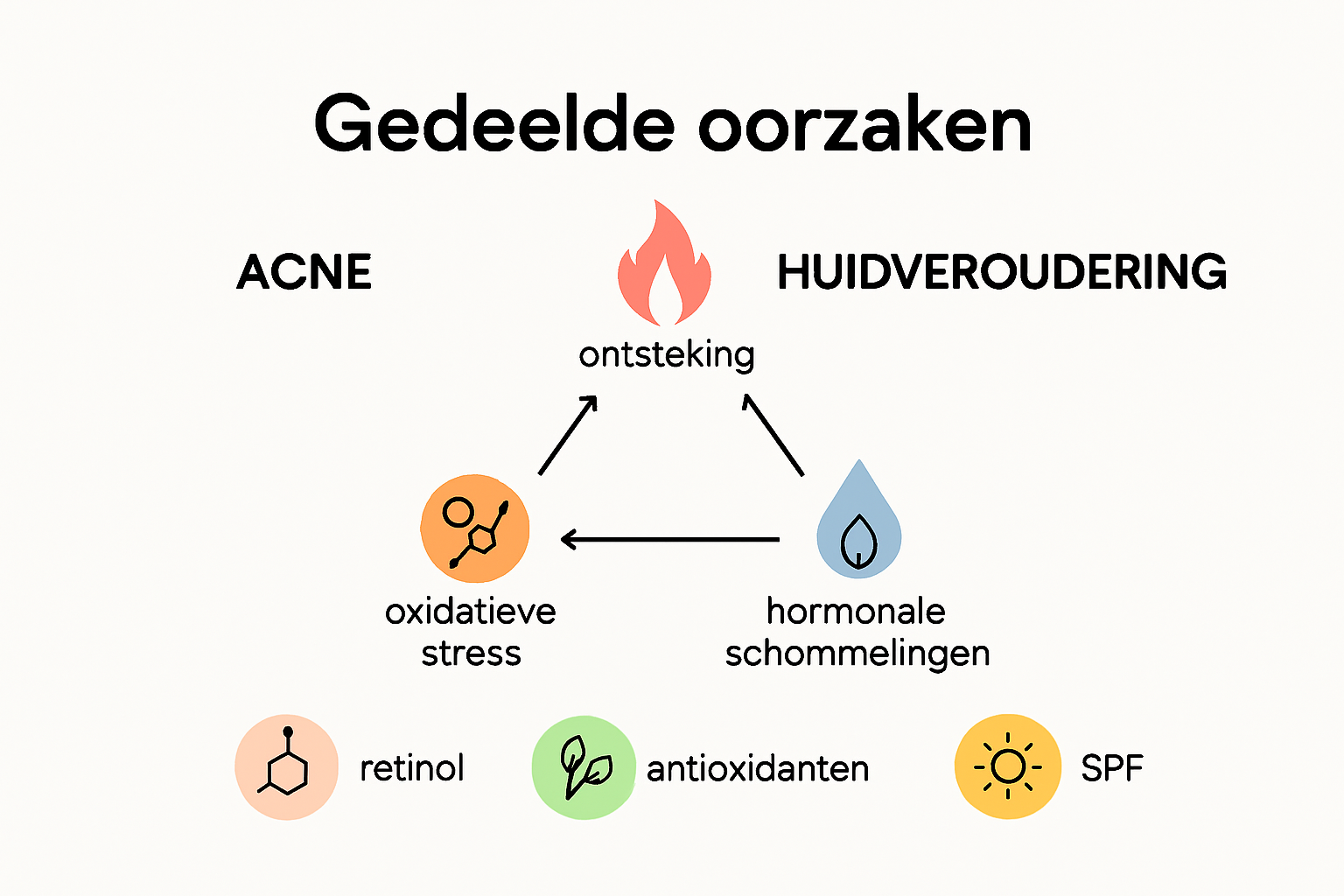 Gedeelde oorzaken

ACNE

HUIDVEROUDERING

ontsteking

oxidatieve stress

hormonale schommelingen

retinol

antioxidanten

SPF