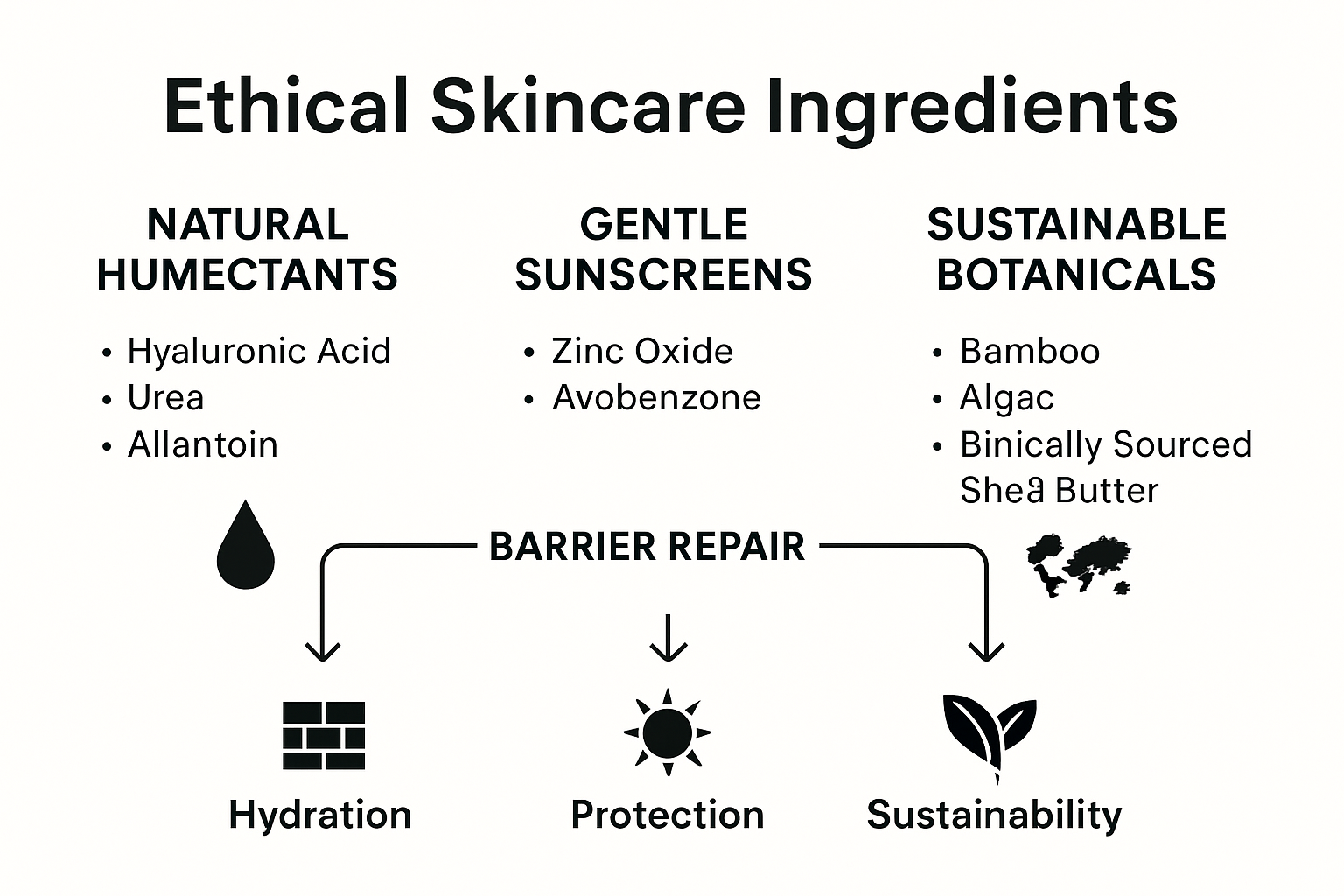 Ethical Skincare Ingredients

NATURAL HUMECTANTS

• Hyaluronic Acid
• Urea
• Allantoin

GENTLE SUNSCREENS

• Zinc Oxide
• Avobenzone

SUSTAINABLE BOTANICALS

• Bamboo
• Algac
• Binically Sourced Shea Butter

BARRIER REPAIR

Hydration

Protection

Sustainability