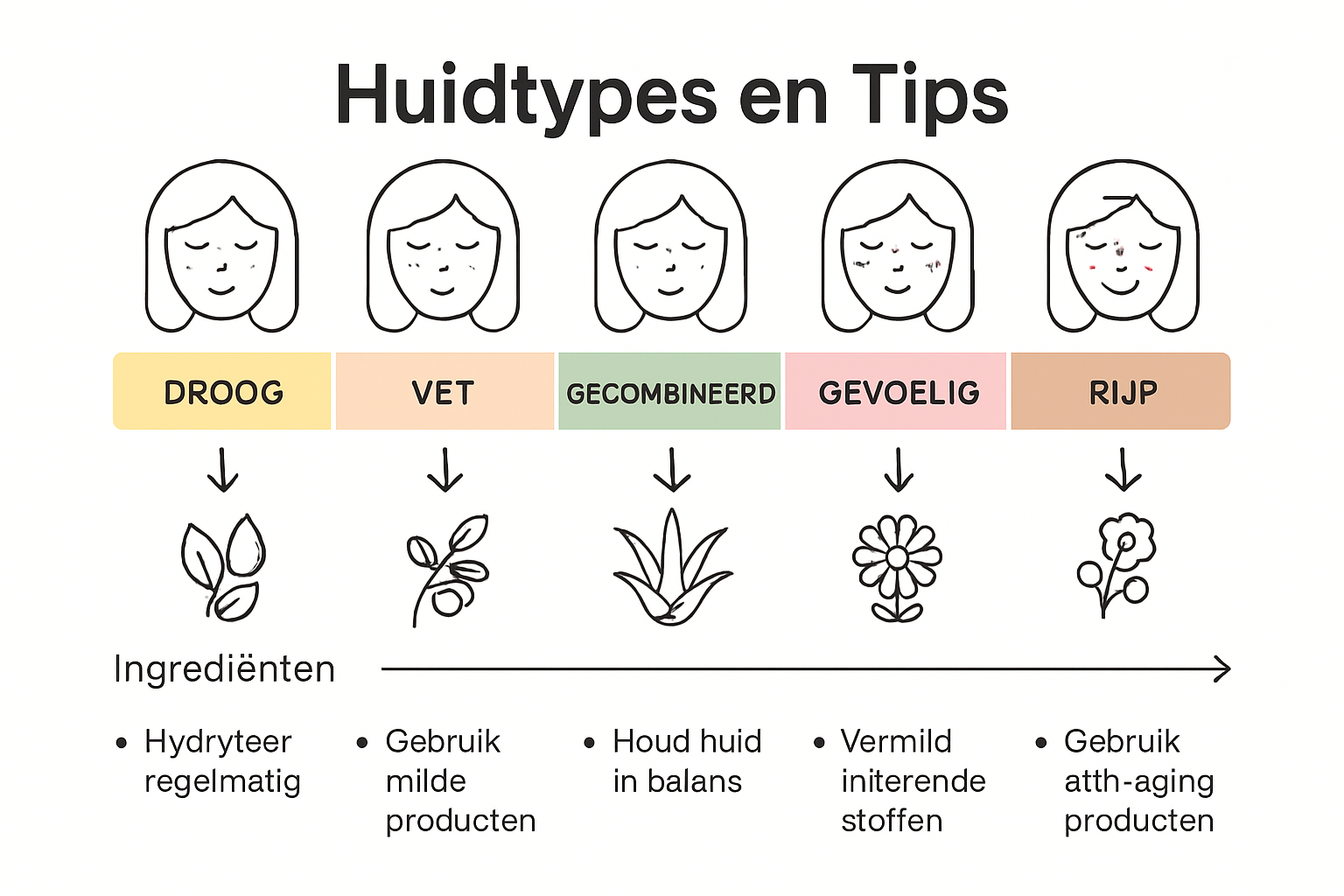 Huidtypes en Tips

DROOG

VET

GECOMBINEERD

GEVOELIG

RIJP

Ingrediënten

• Hydryteer regelmatig

• Gebruik milde producten

• Houd huid in balans

• Vermild initerende stoffen

• Gebruik atth-aging producten