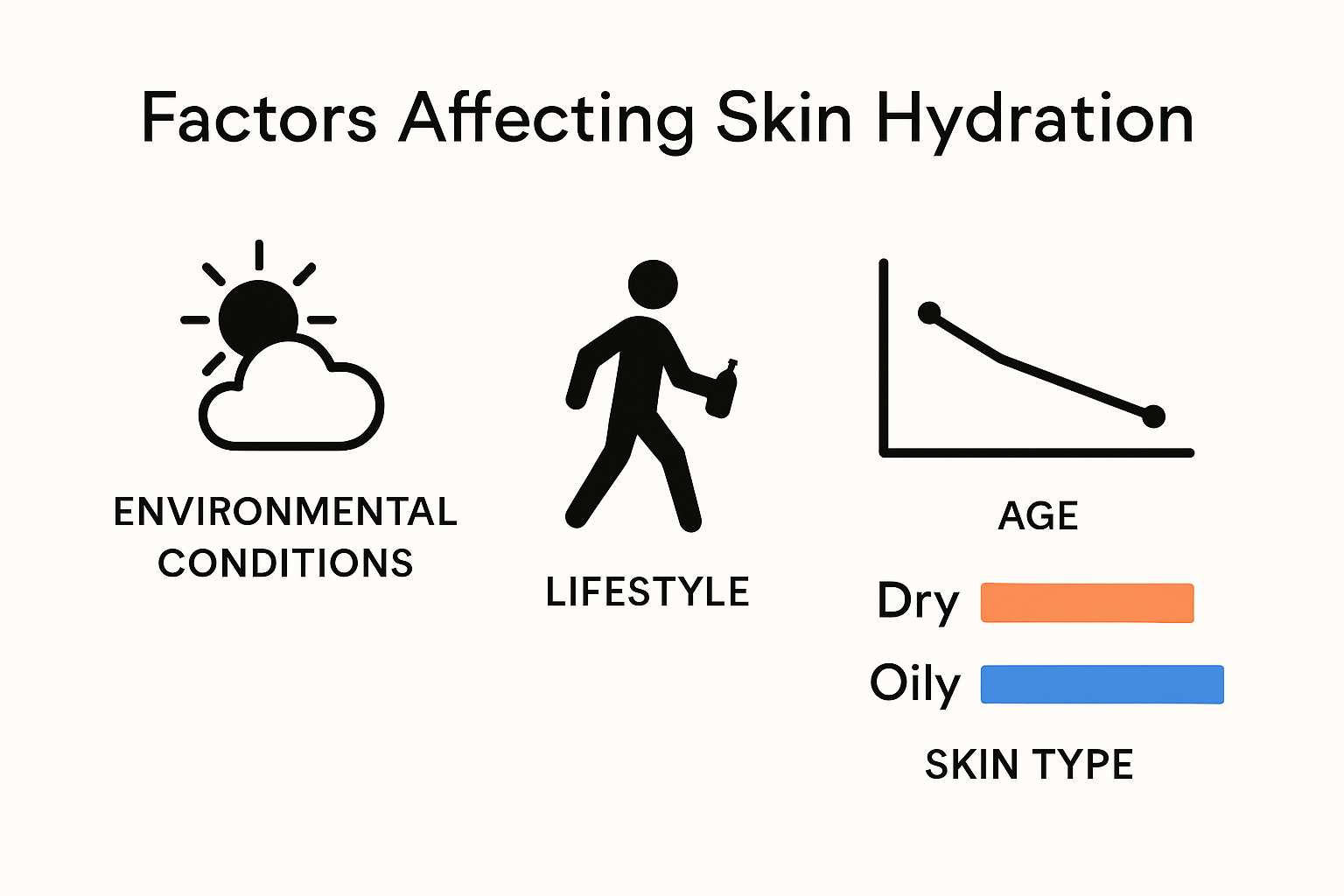 Factors Affecting Skin Hydration

ENVIRONMENTAL CONDITIONS

LIFESTYLE

AGE

Dry

Oily

SKIN TYPE