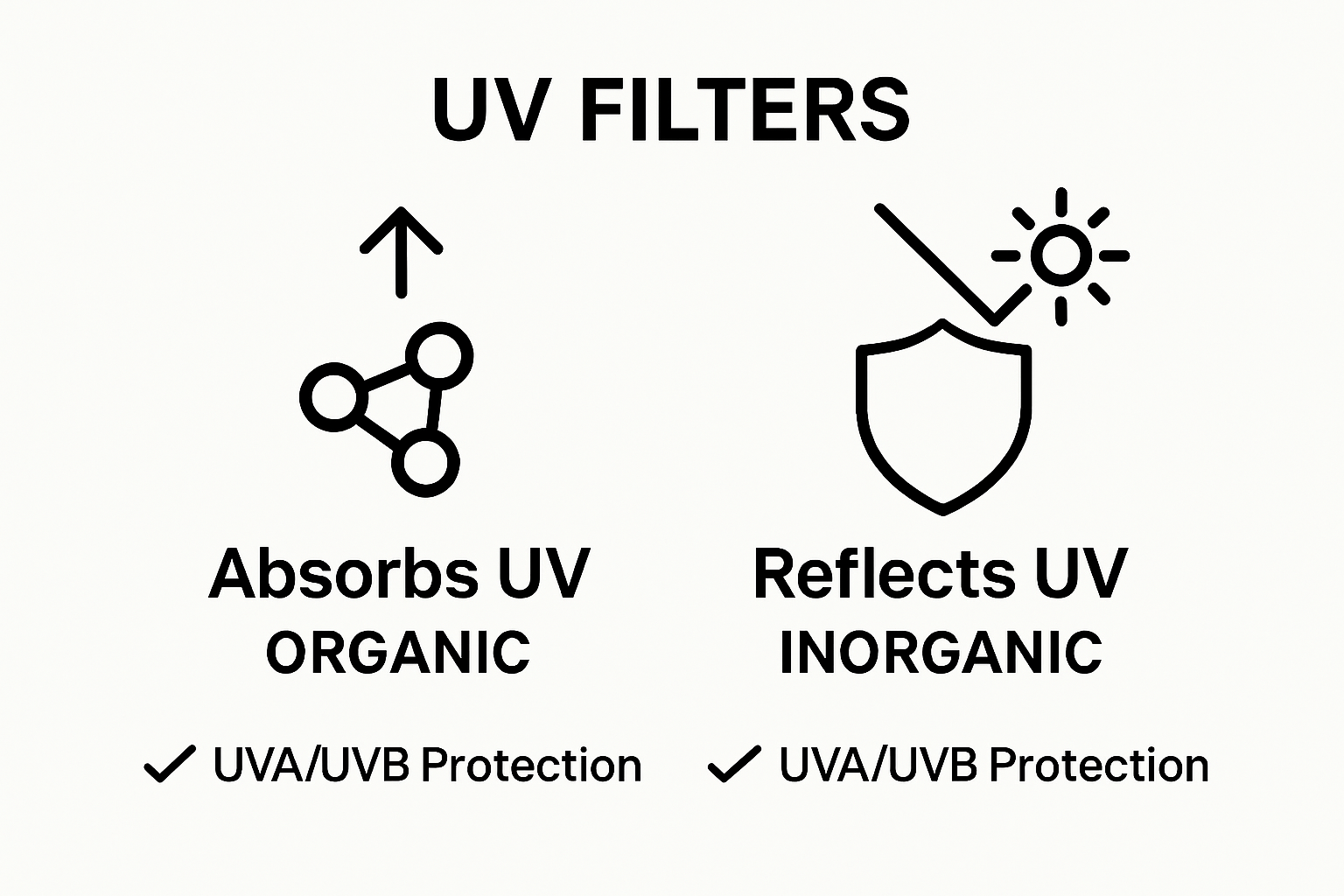 UV FILTERS

Absorbs UV
ORGANIC

✓ UVA/UVB Protection

Reflects UV
INORGANIC

✓ UVA/UVB Protection