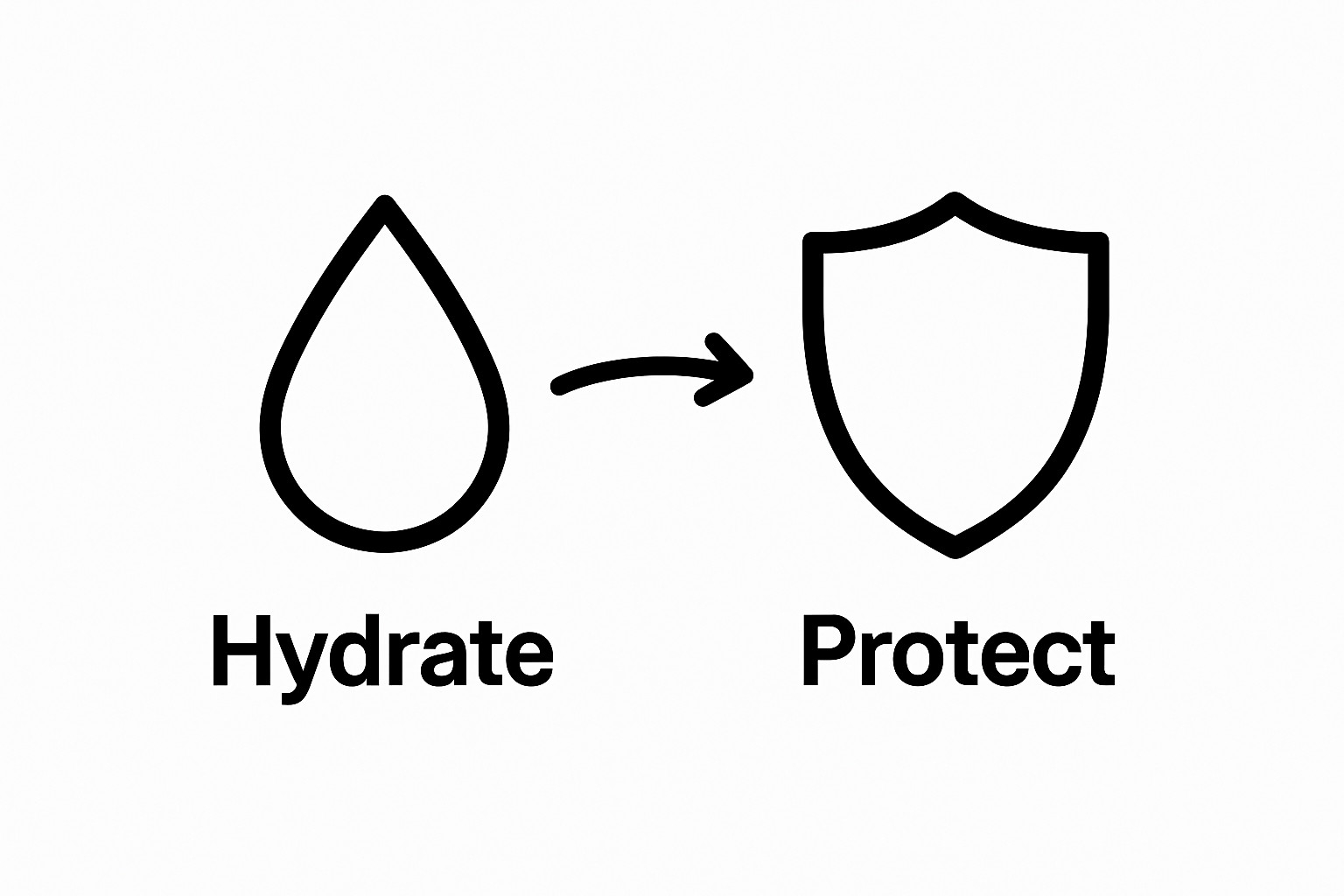 Hydrate

Protect