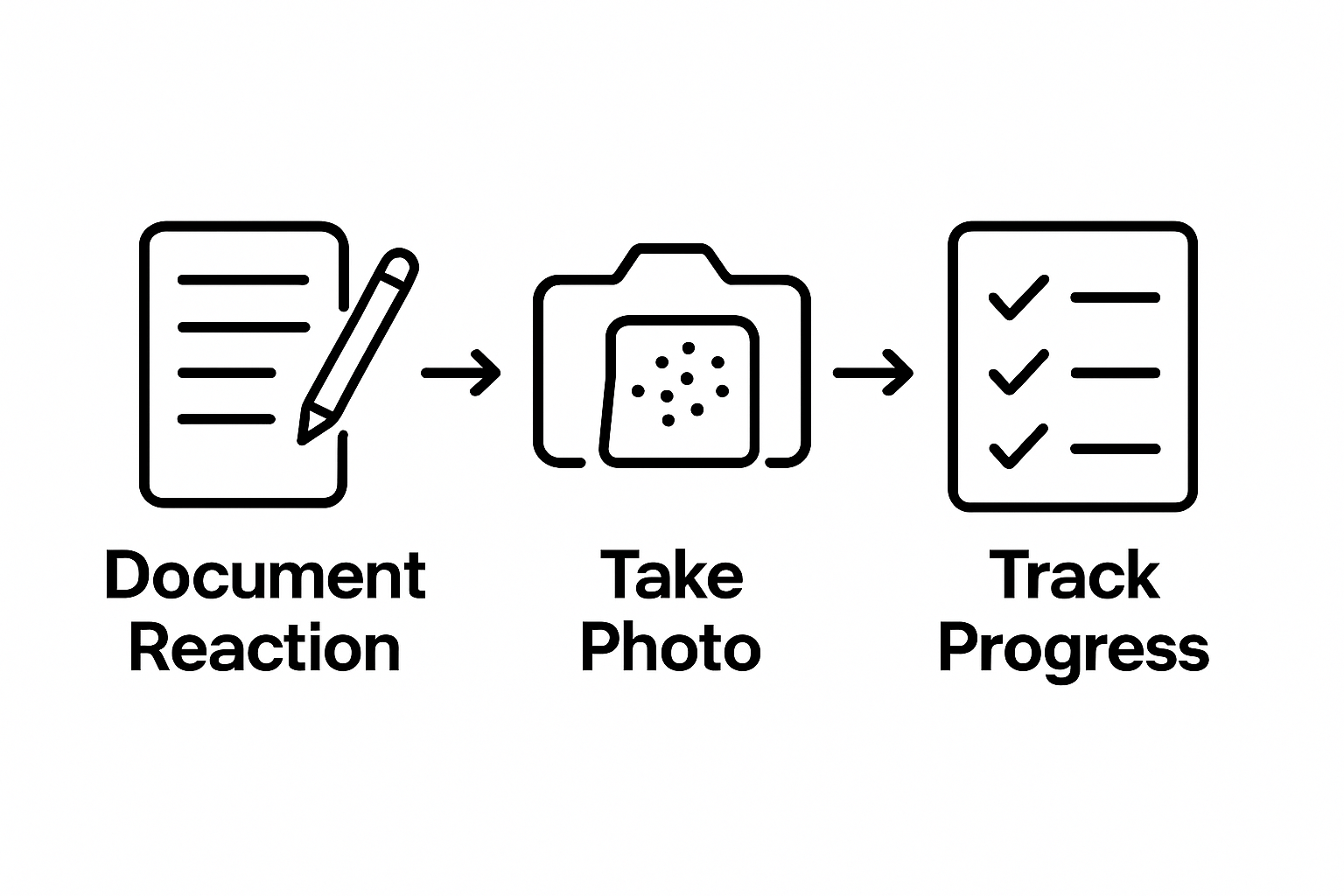 Document Reaction

Take Photo

Track Progress