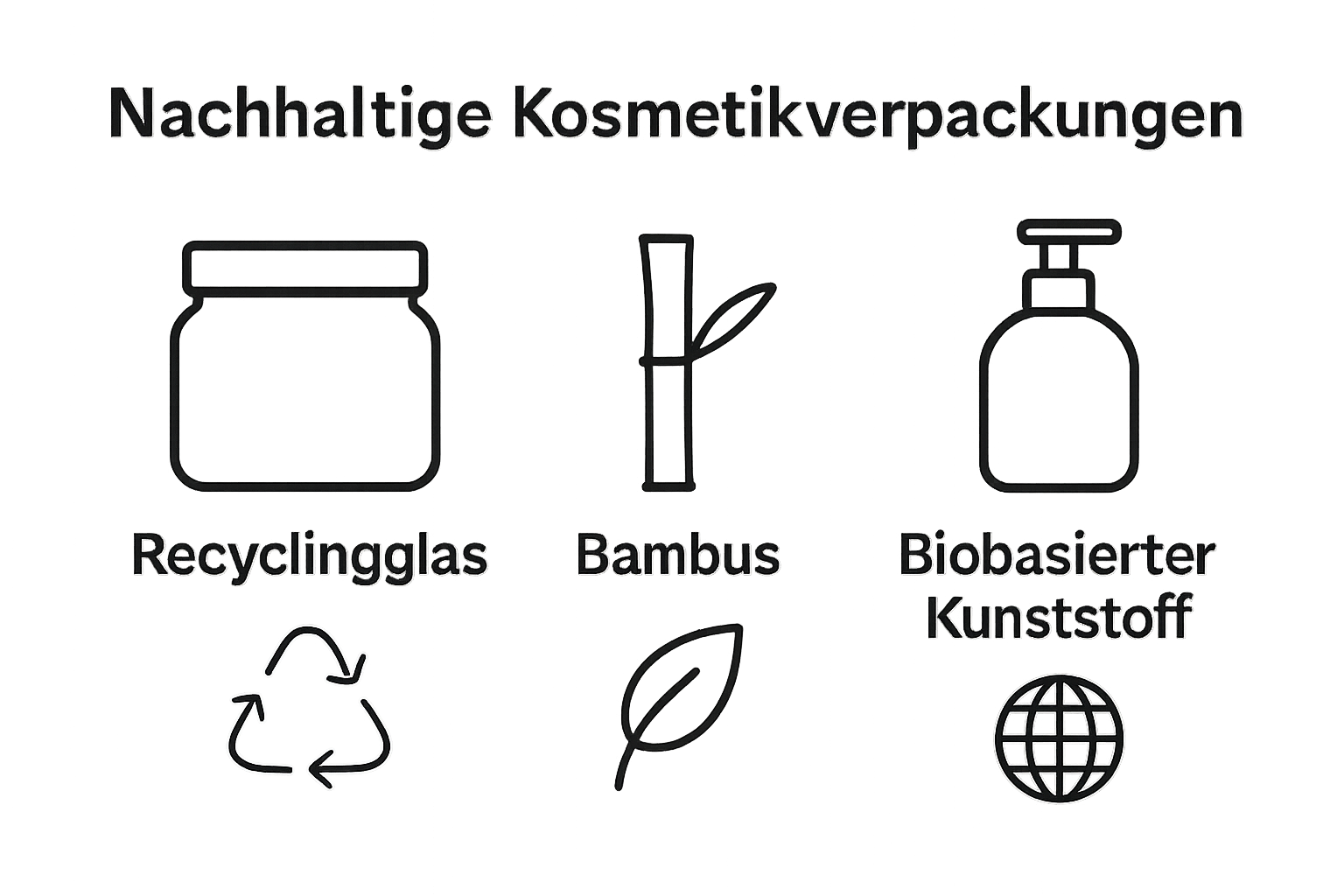 Nachhaltige Kosmetikverpackungen

Recyclingglas

Bambus

Biobasierter Kunststoff