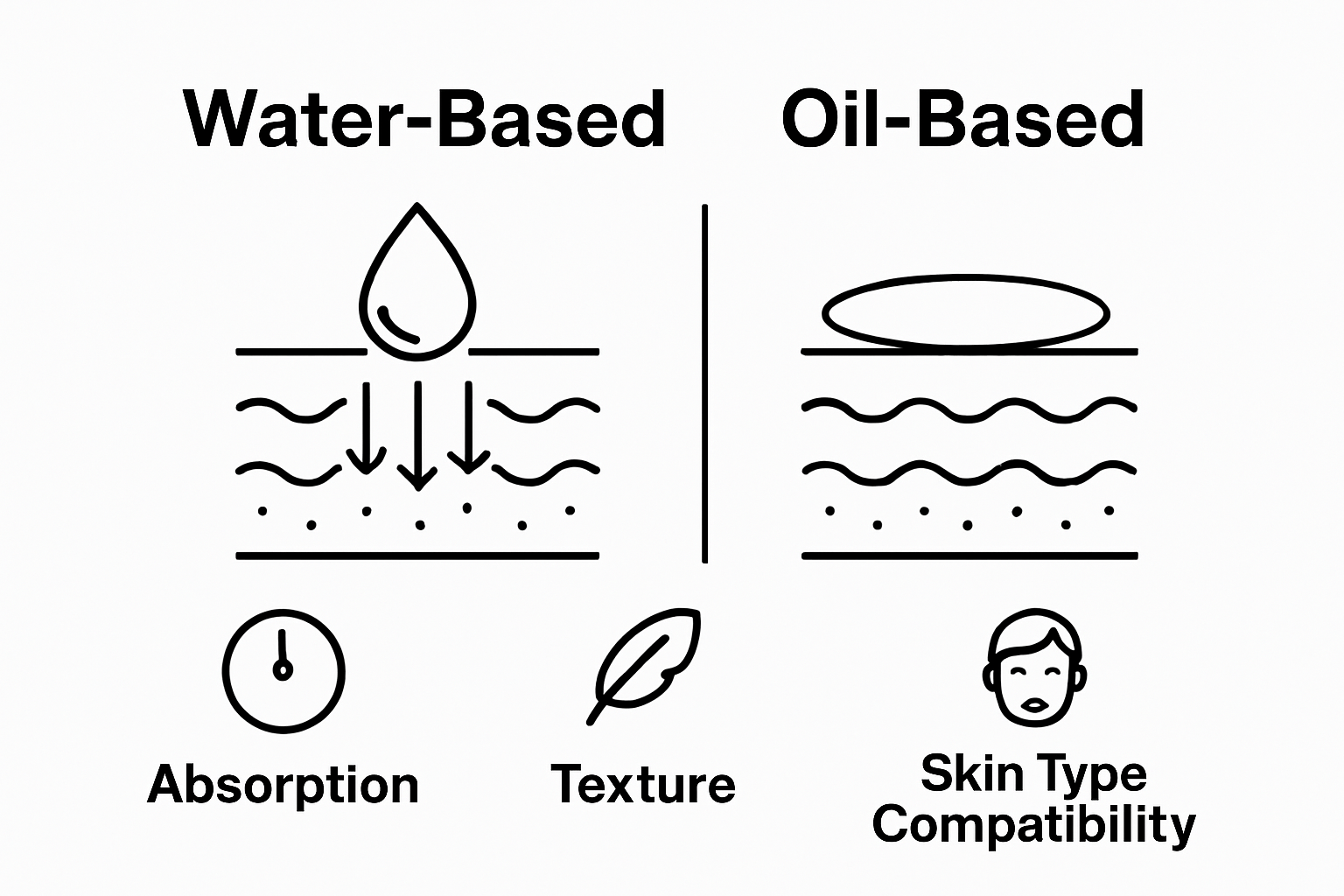 Water-Based

Oil-Based

Absorption

Texture

Skin Type Compatibility