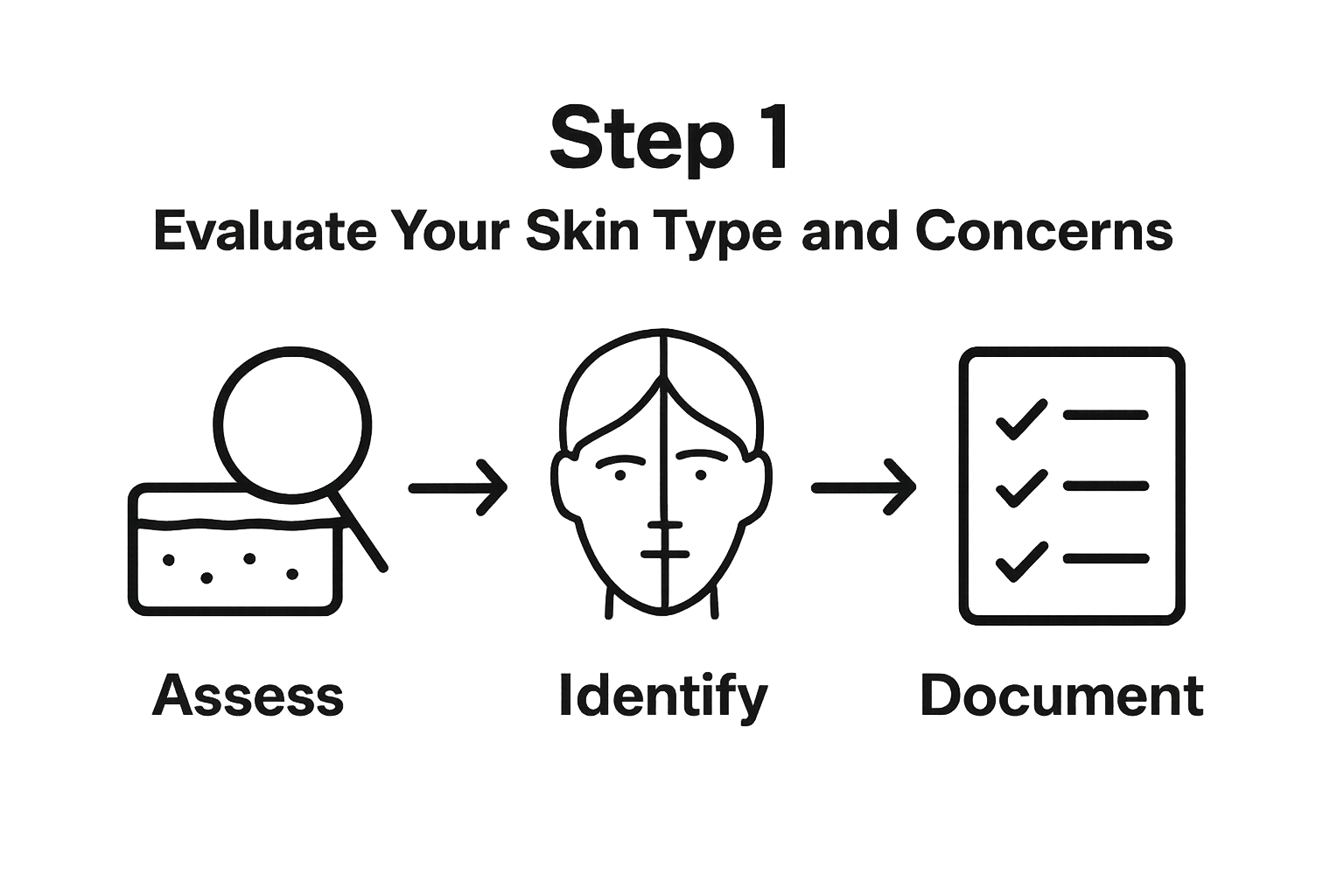 Step 1

Evaluate Your Skin Type and Concerns

Assess

Identify

Document