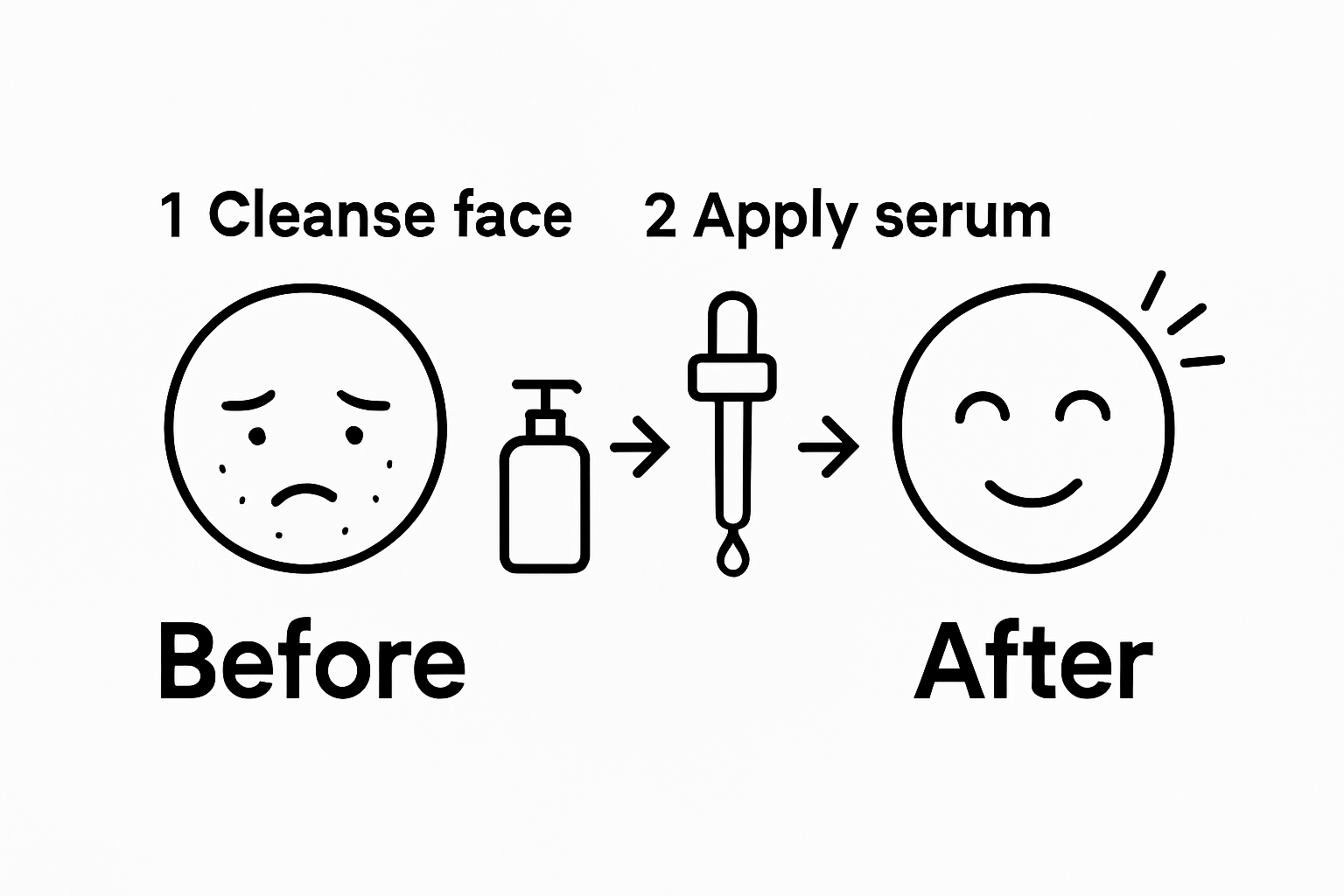 1 Cleanse face 2 Apply serum

Before

After