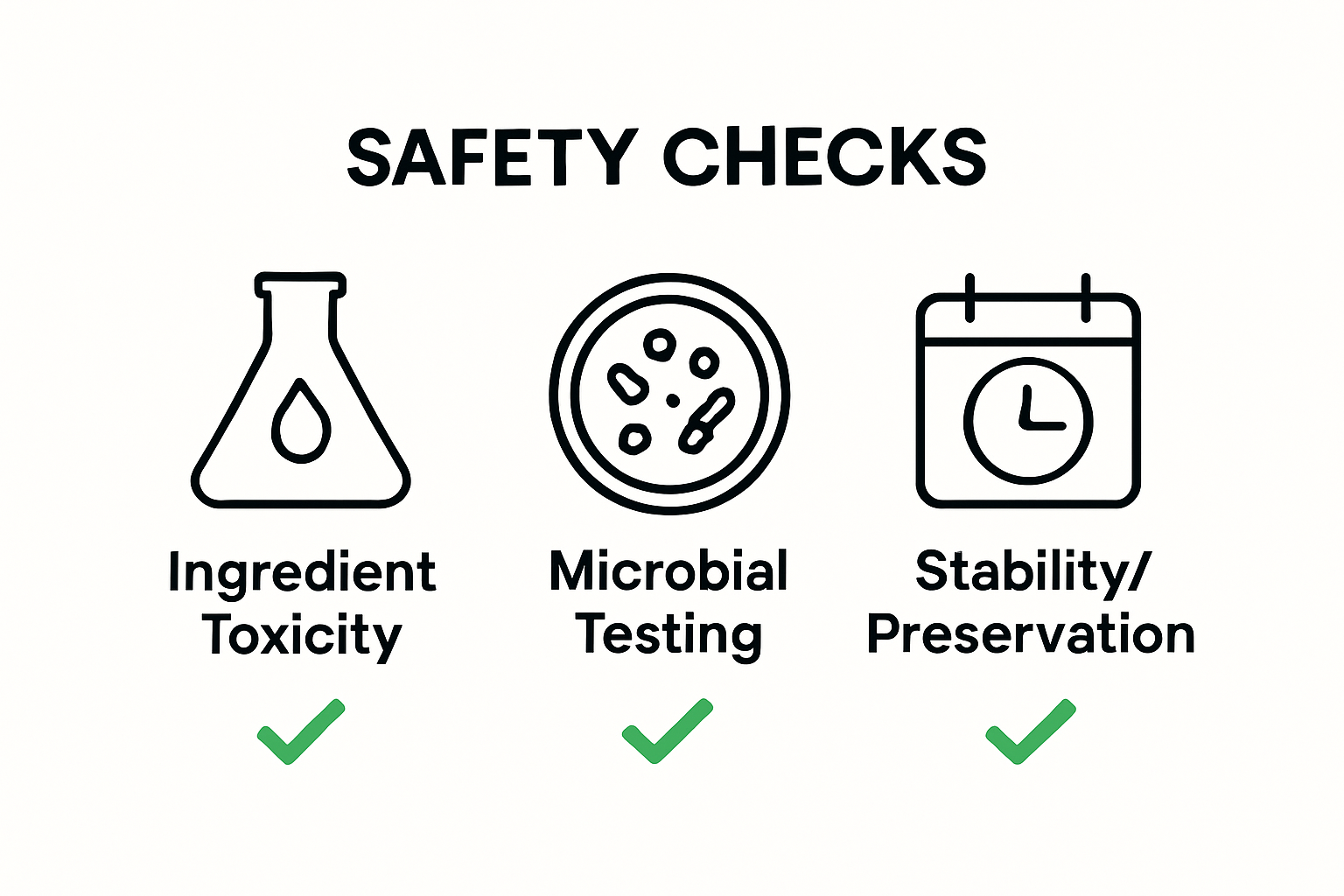 SAFETY CHECKS

Ingredient Toxicity

Microbial Testing

Stability/ Preservation