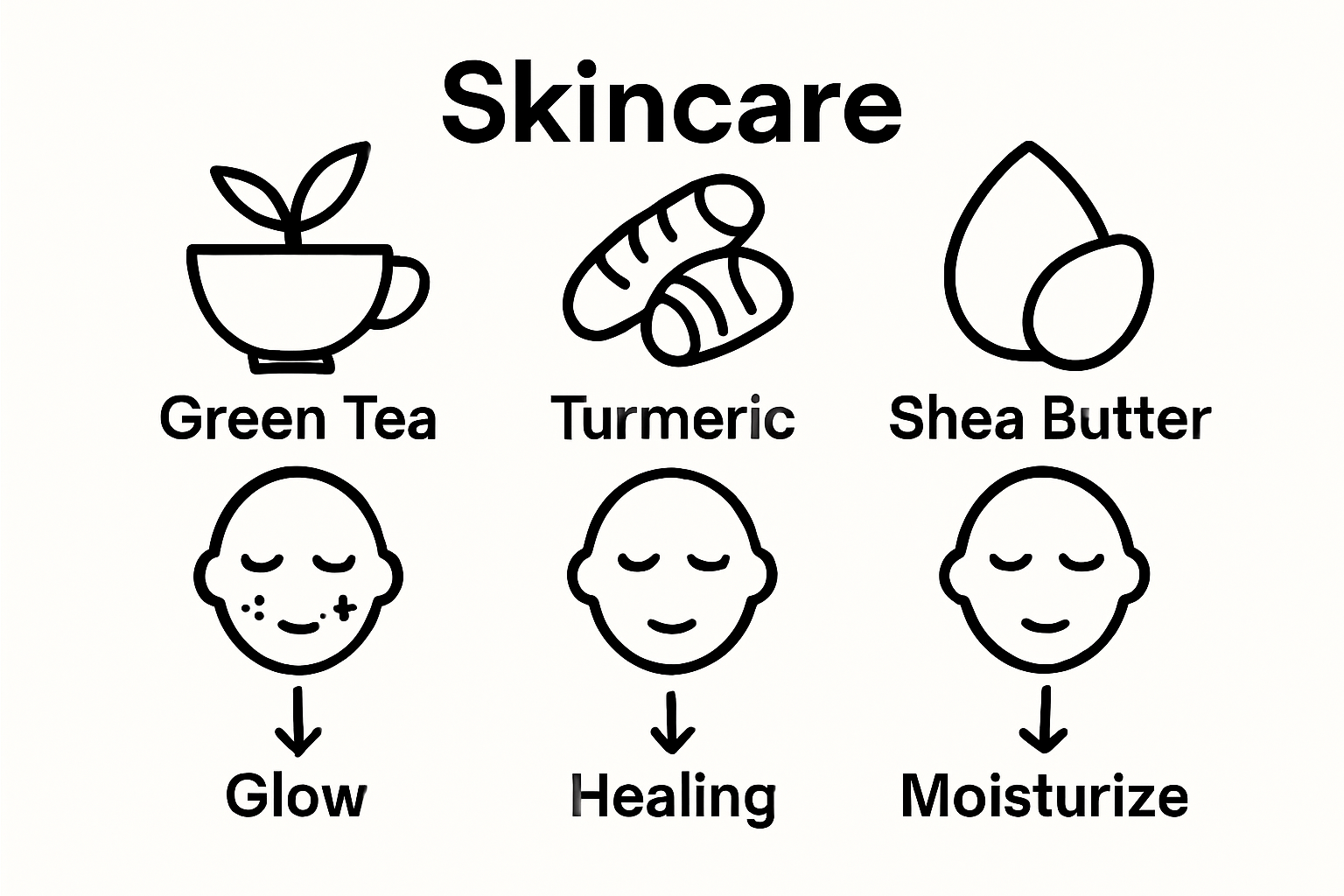 Skincare

Green Tea

Turmeric

Shea Butter

Glow

Healing

Moisturize