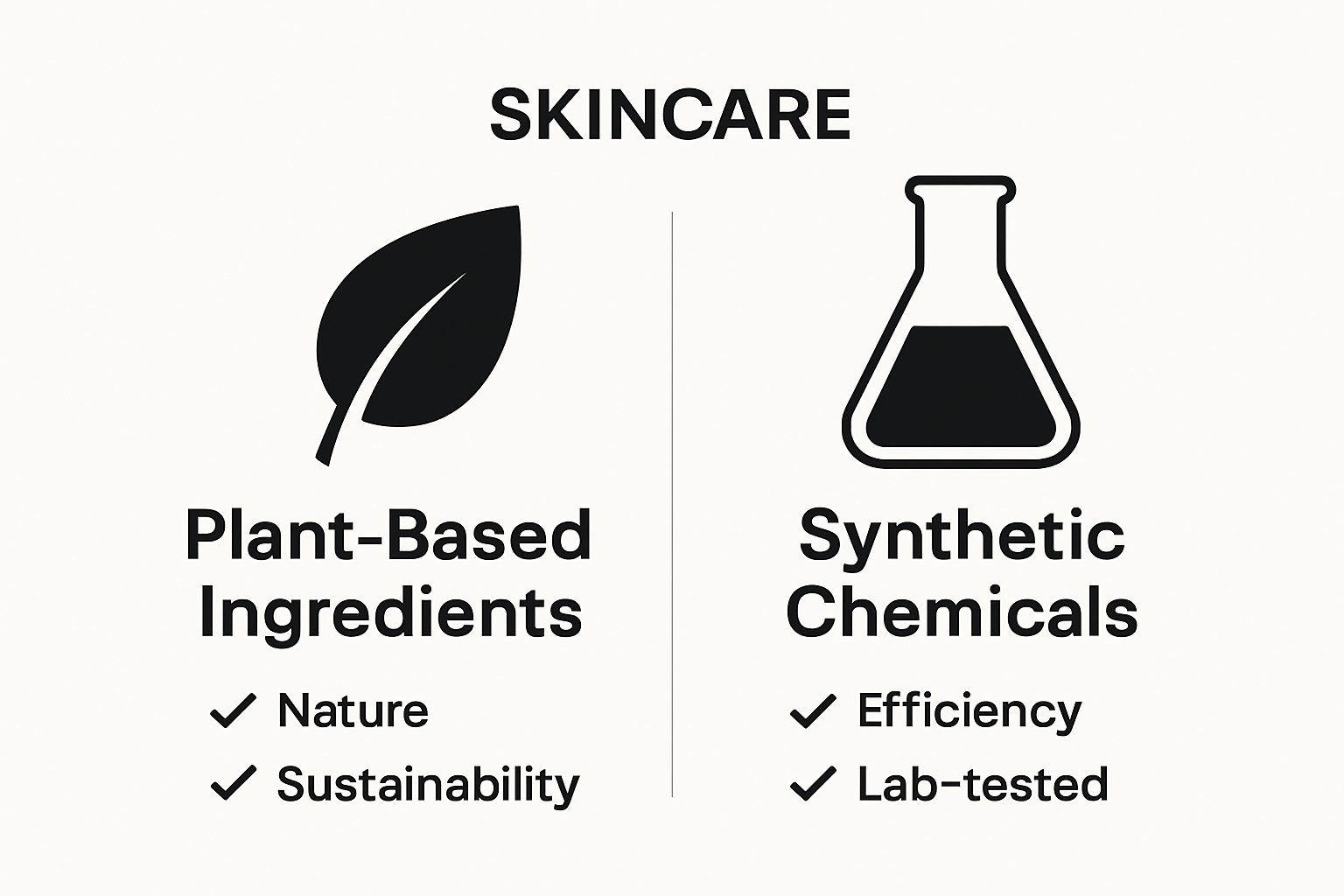 SKINCARE

Plant-Based Ingredients

✓ Nature
✓ Sustainability

Synthetic Chemicals

✓ Efficiency
✓ Lab-tested