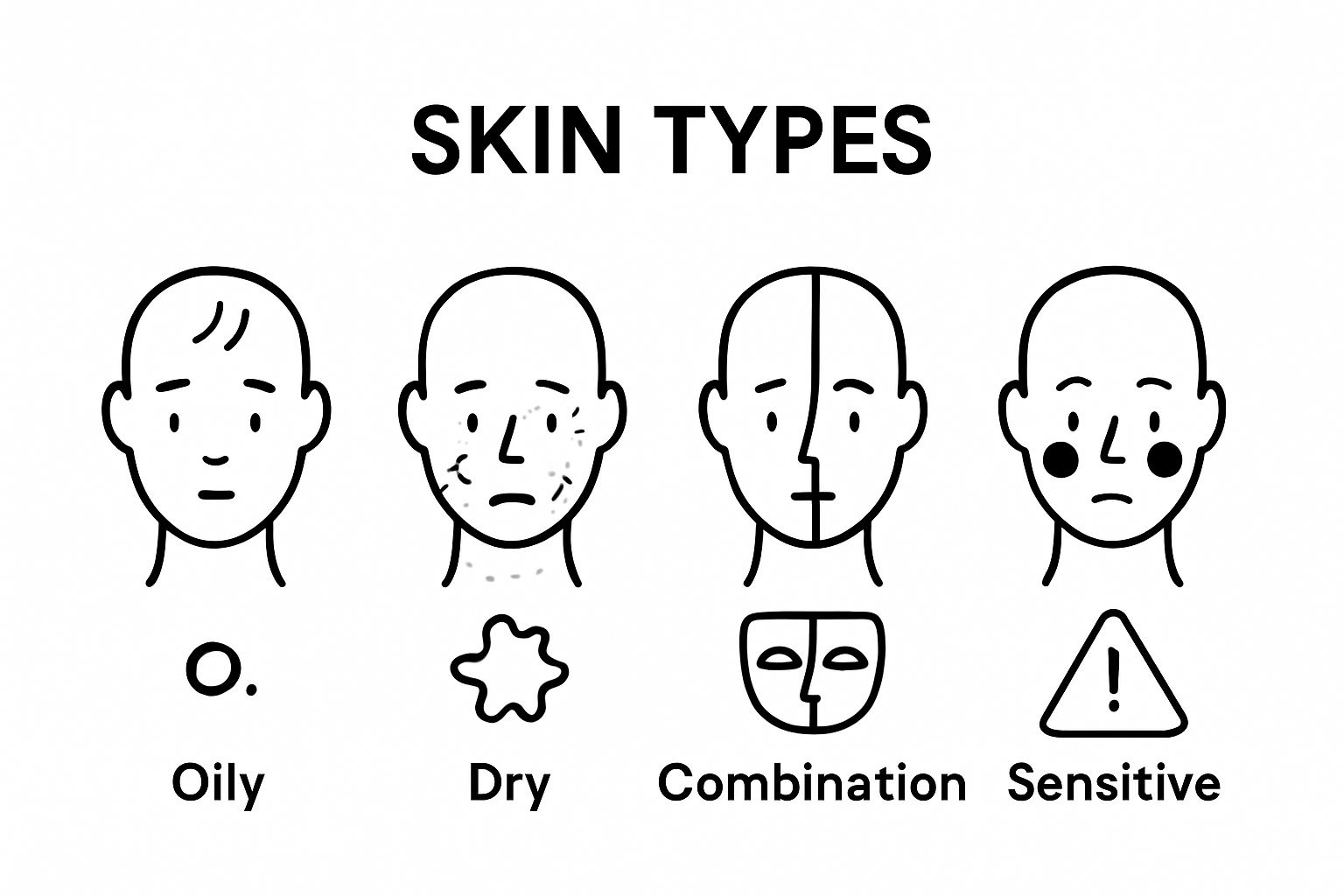 SKIN TYPES

Oily

Dry

Combination

Sensitive