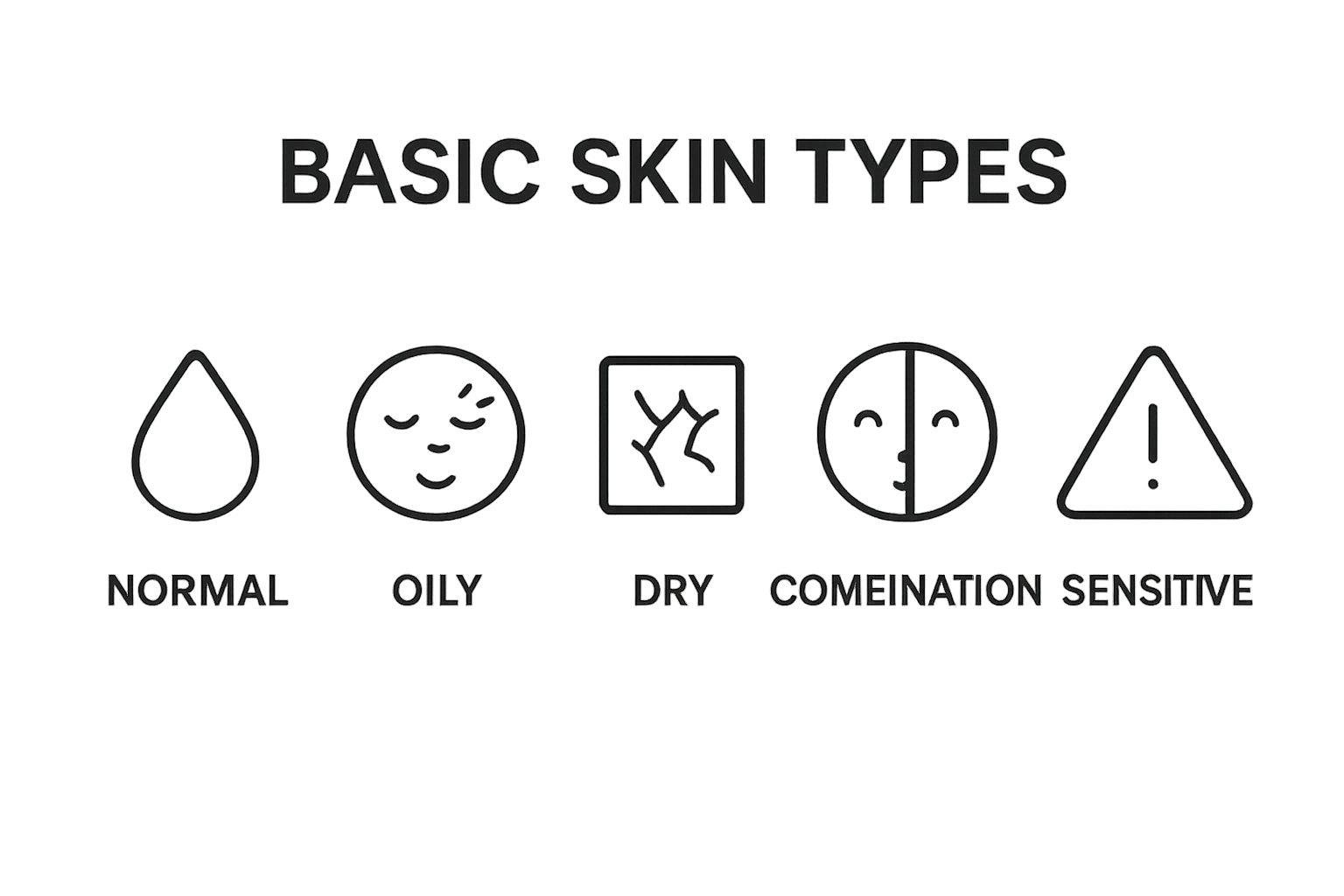 BASIC SKIN TYPES

NORMAL OILY DRY COMEINATION SENSITIVE