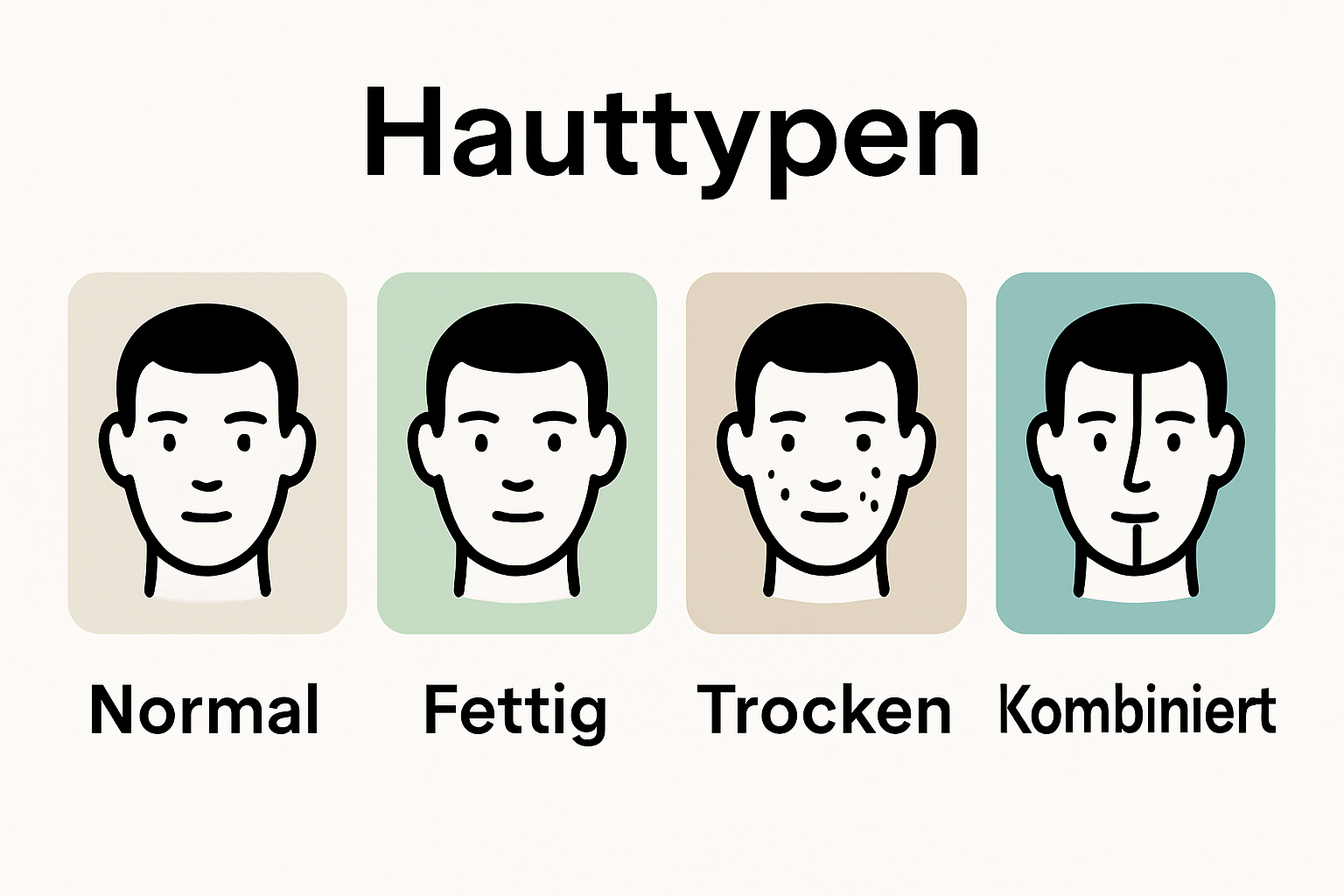 Hauttypen

Normal

Fettig

Trocken

Kombiniert