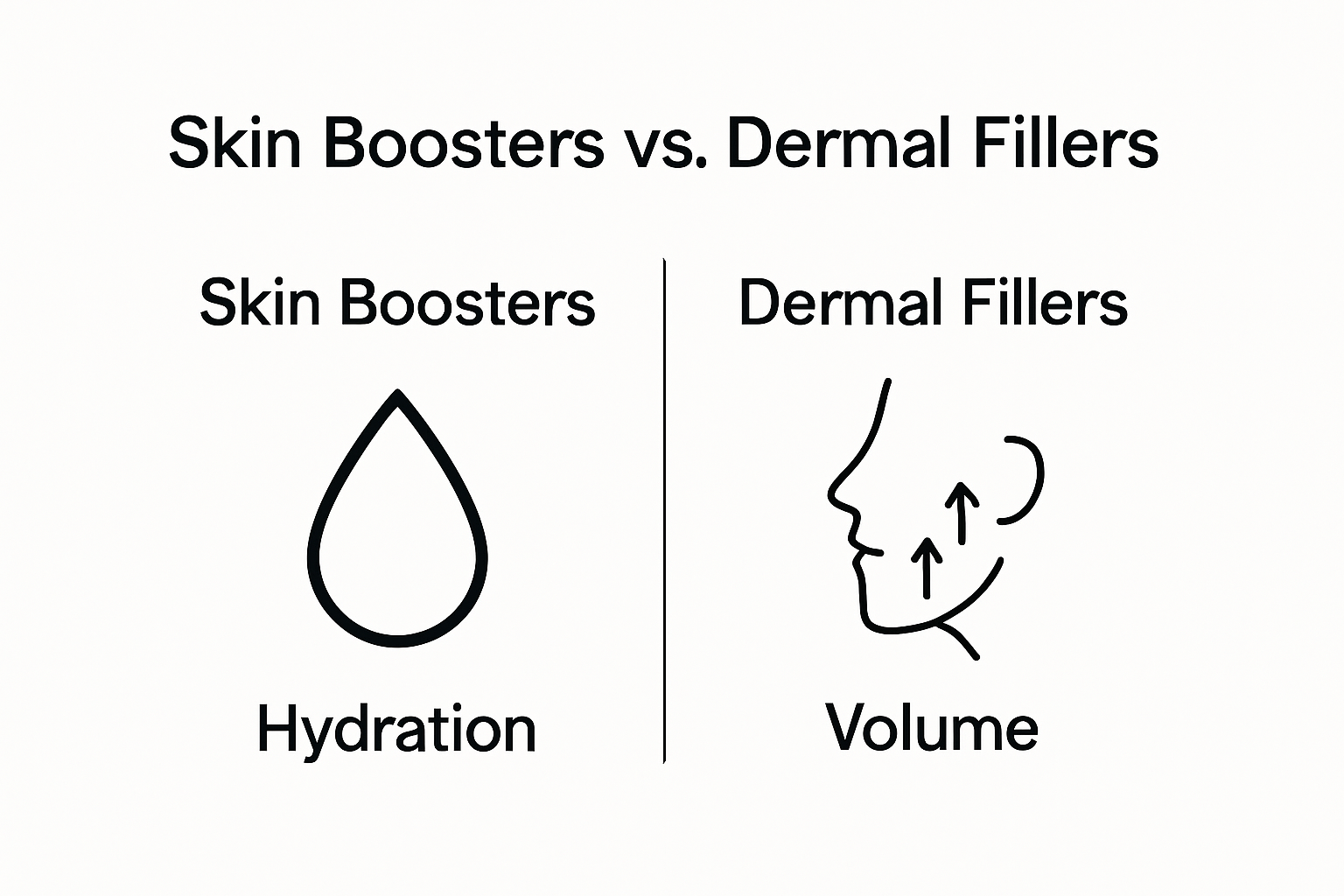 Skin Boosters vs. Dermal Fillers

Skin Boosters

Hydration

Dermal Fillers

Volume