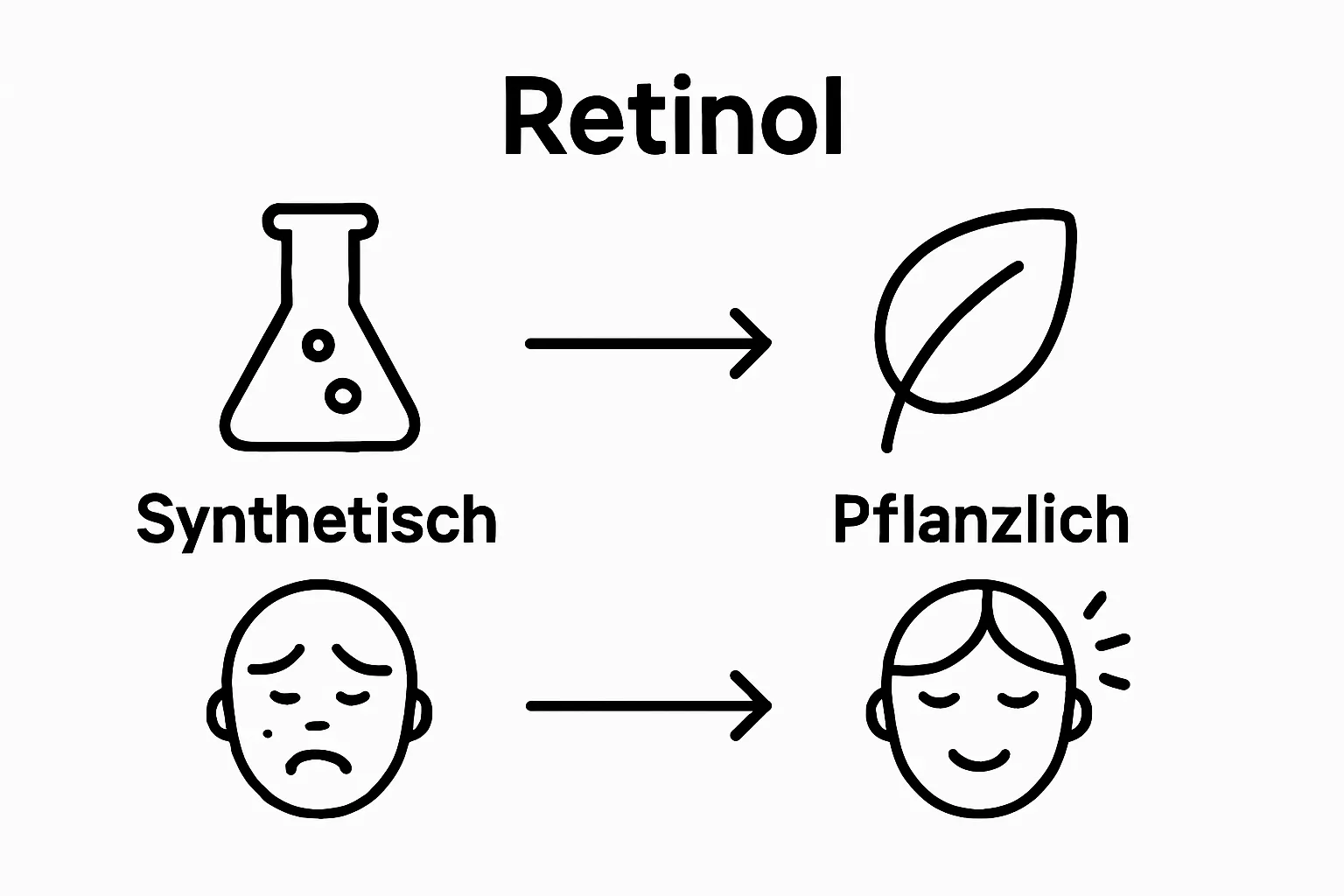 Retinol

Synthetisch

Pflanzlich