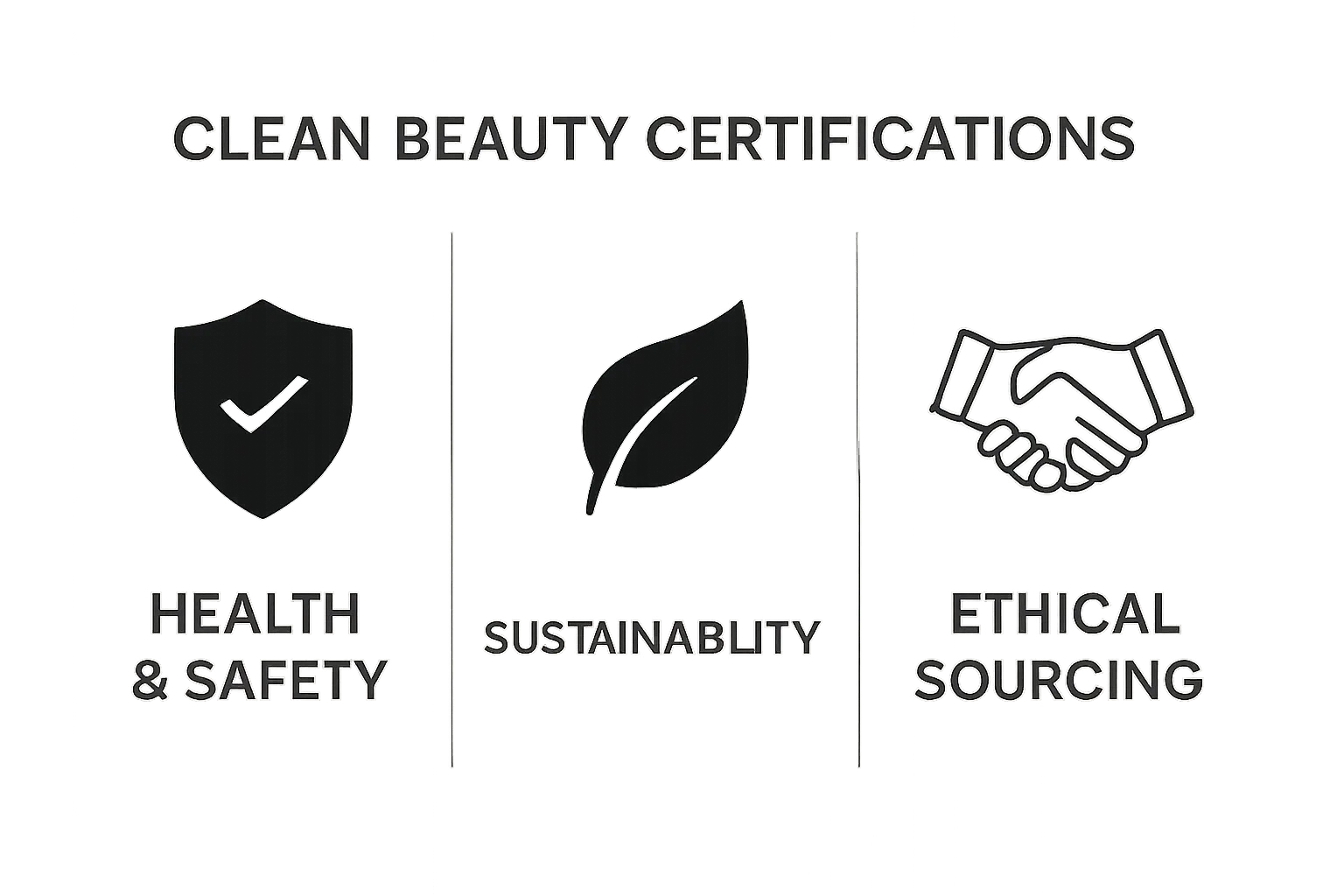 CLEAN BEAUTY CERTIFICATIONS

HEALTH & SAFETY

SUSTAINABLITY

ETHICAL SOURCING