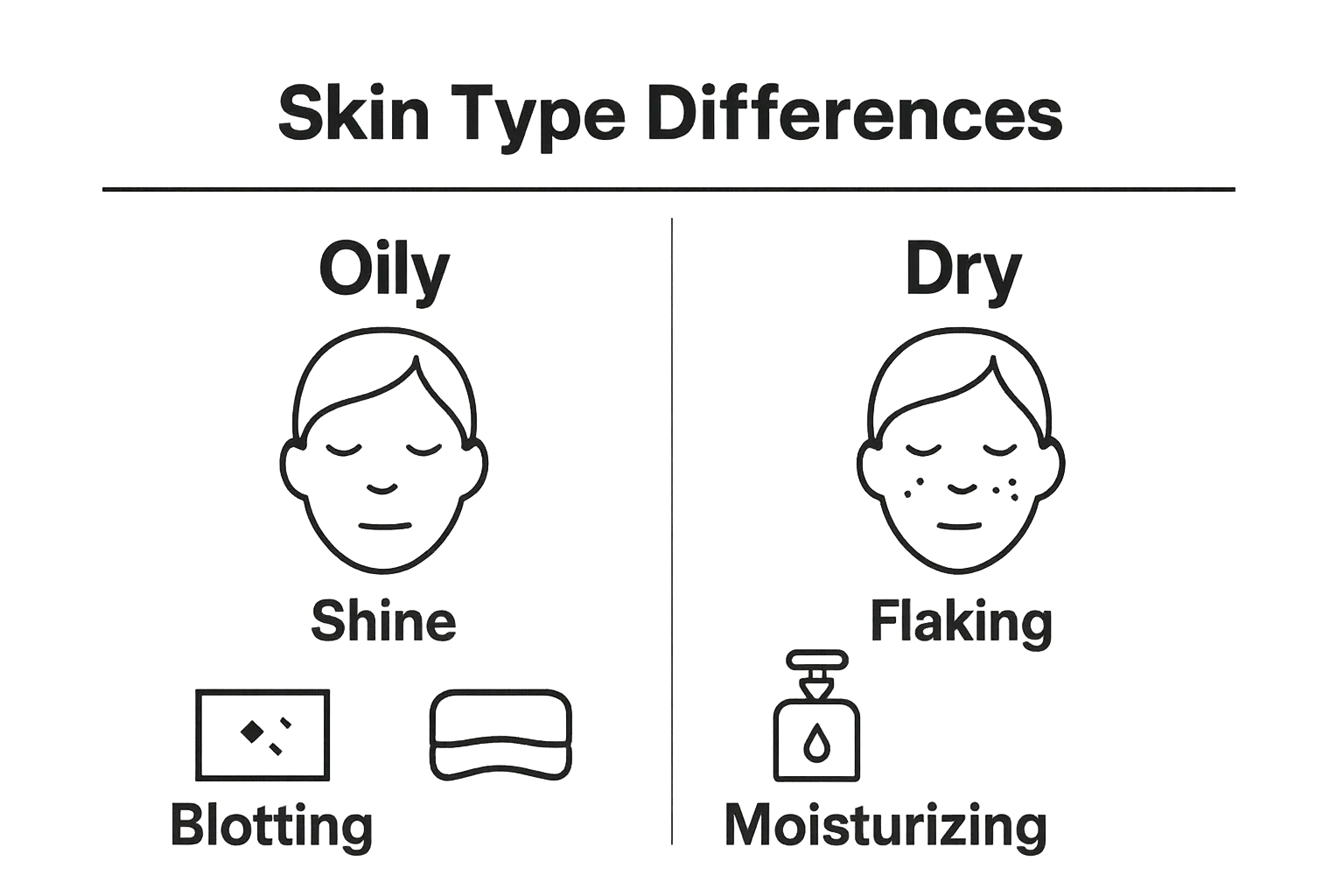 Skin Type Differences

Oily

Shine

Blotting

Dry

Flaking

Moisturizing