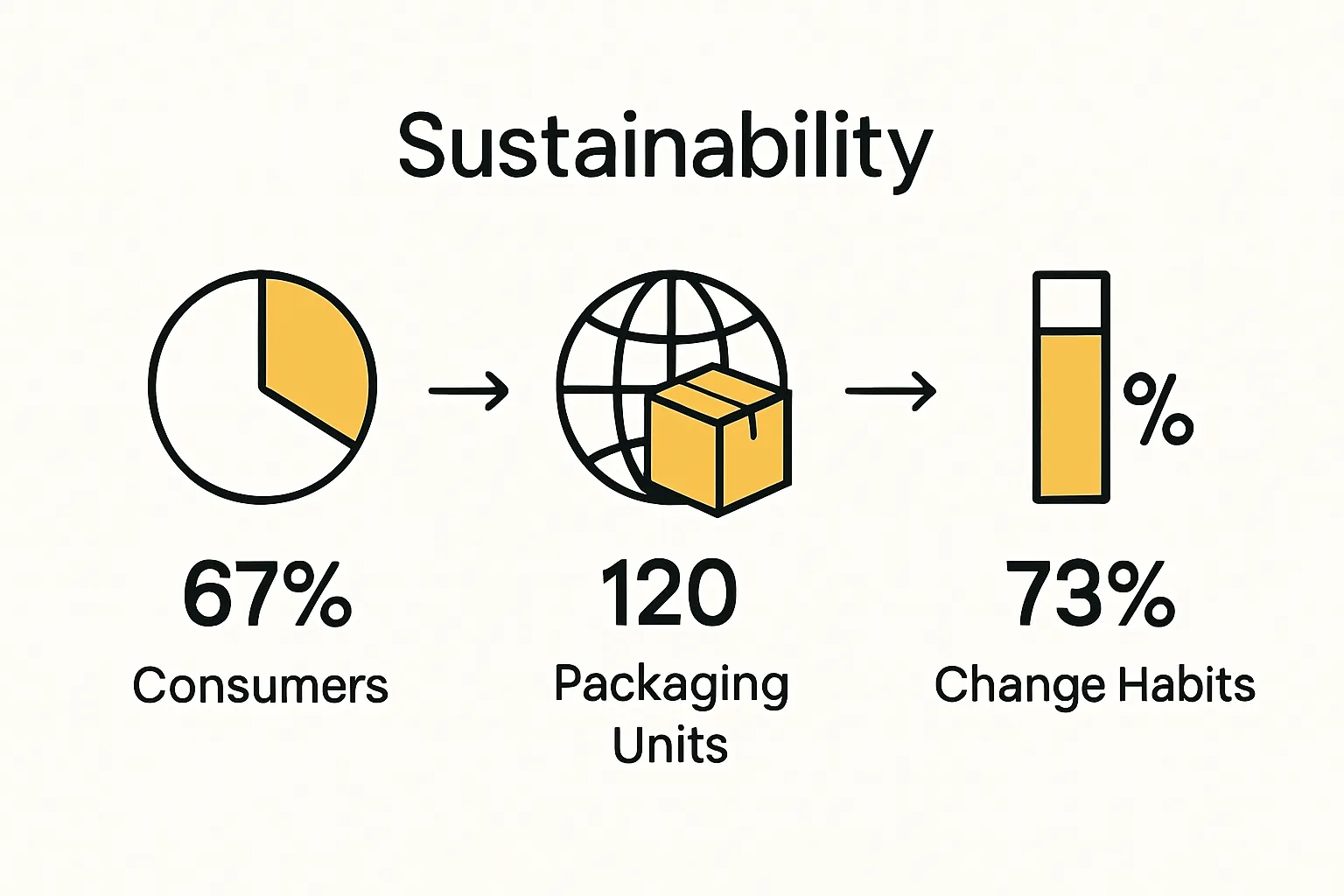 Sustainability

%

67%
Consumers

120
Packaging Units

73%
Change Habits