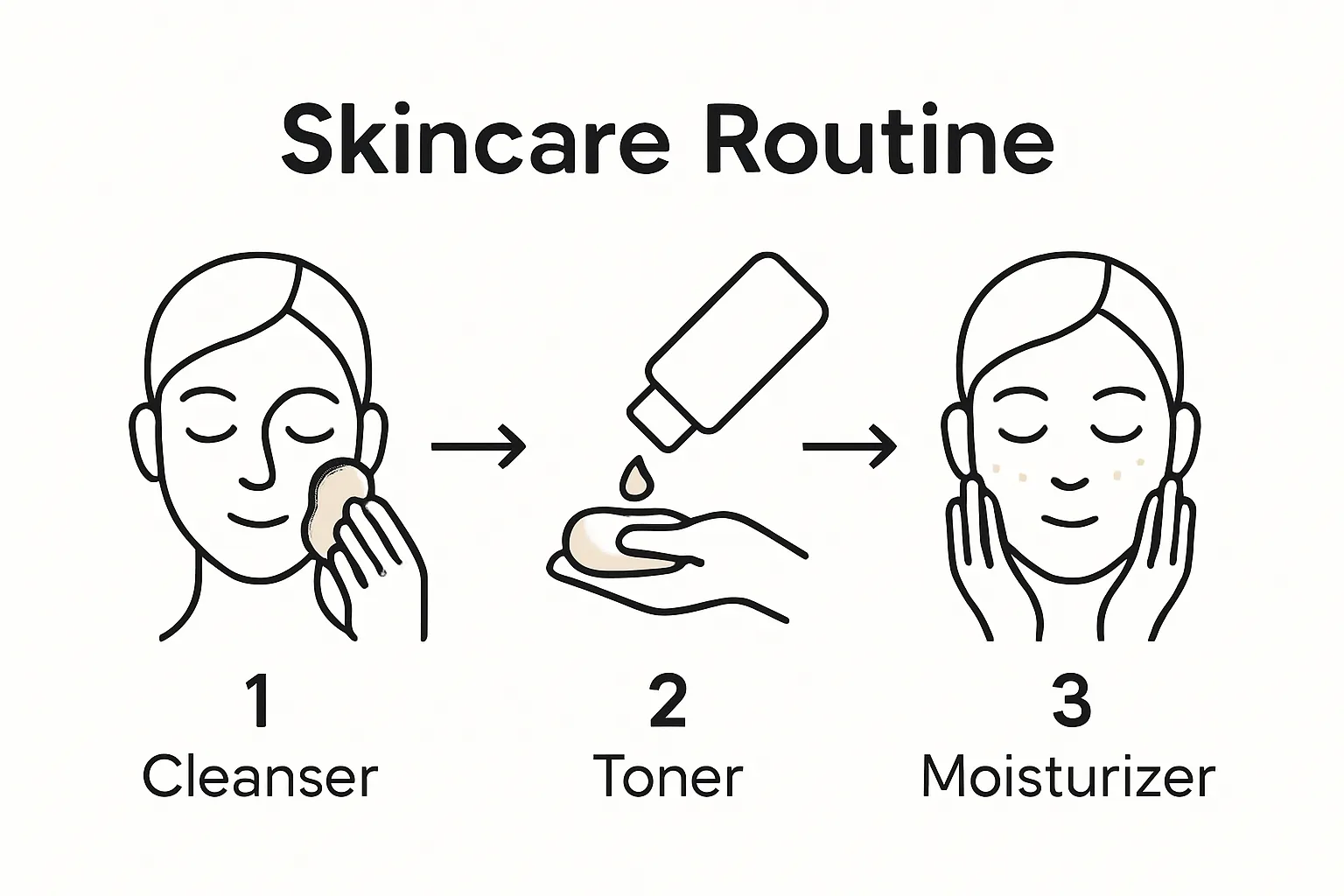 Skincare Routine

1
Cleanser

2
Toner

3
Moisturizer