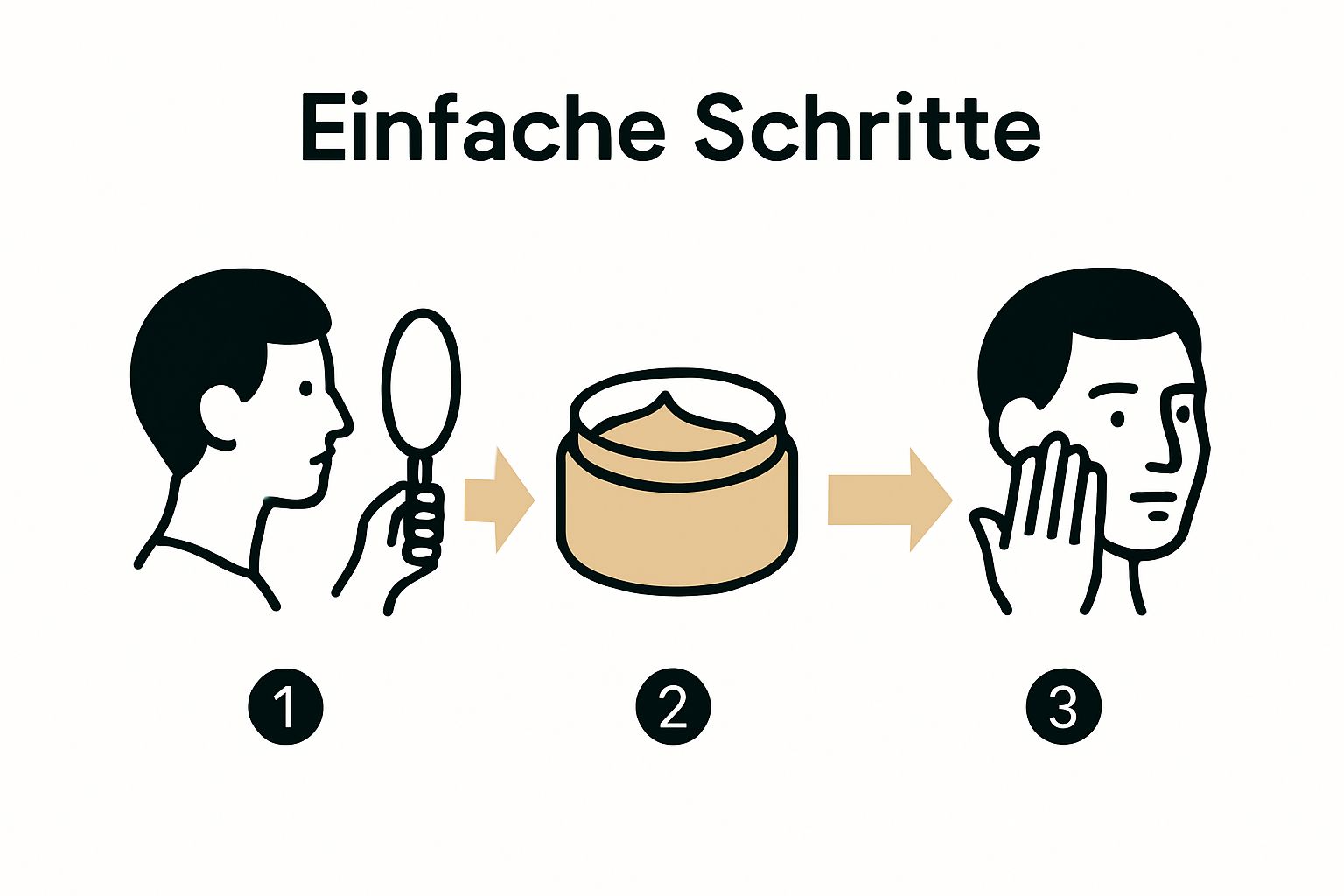 Einfache Schritte

1

2

3