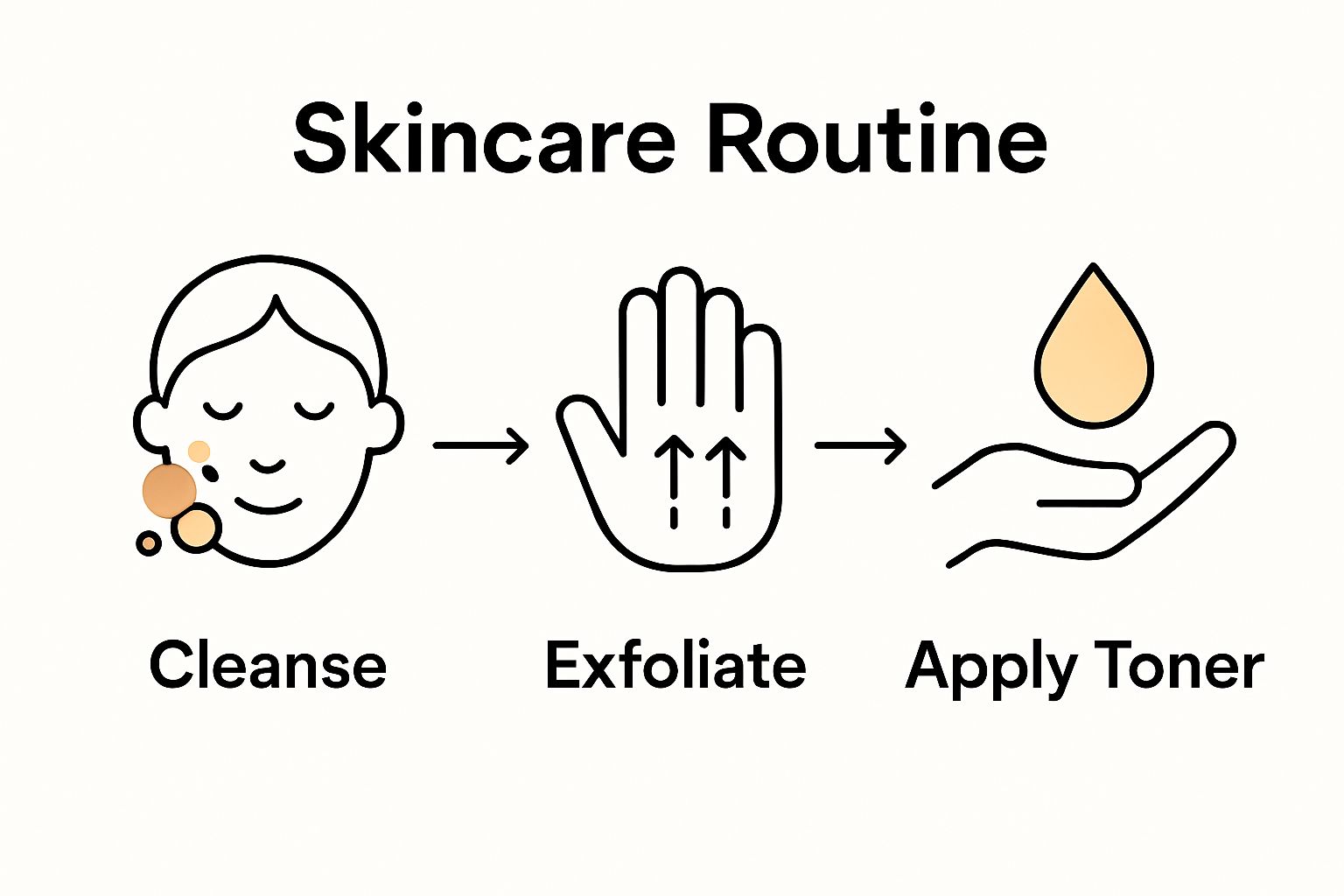 Skincare Routine

Cleanse

Exfoliate

Apply Toner