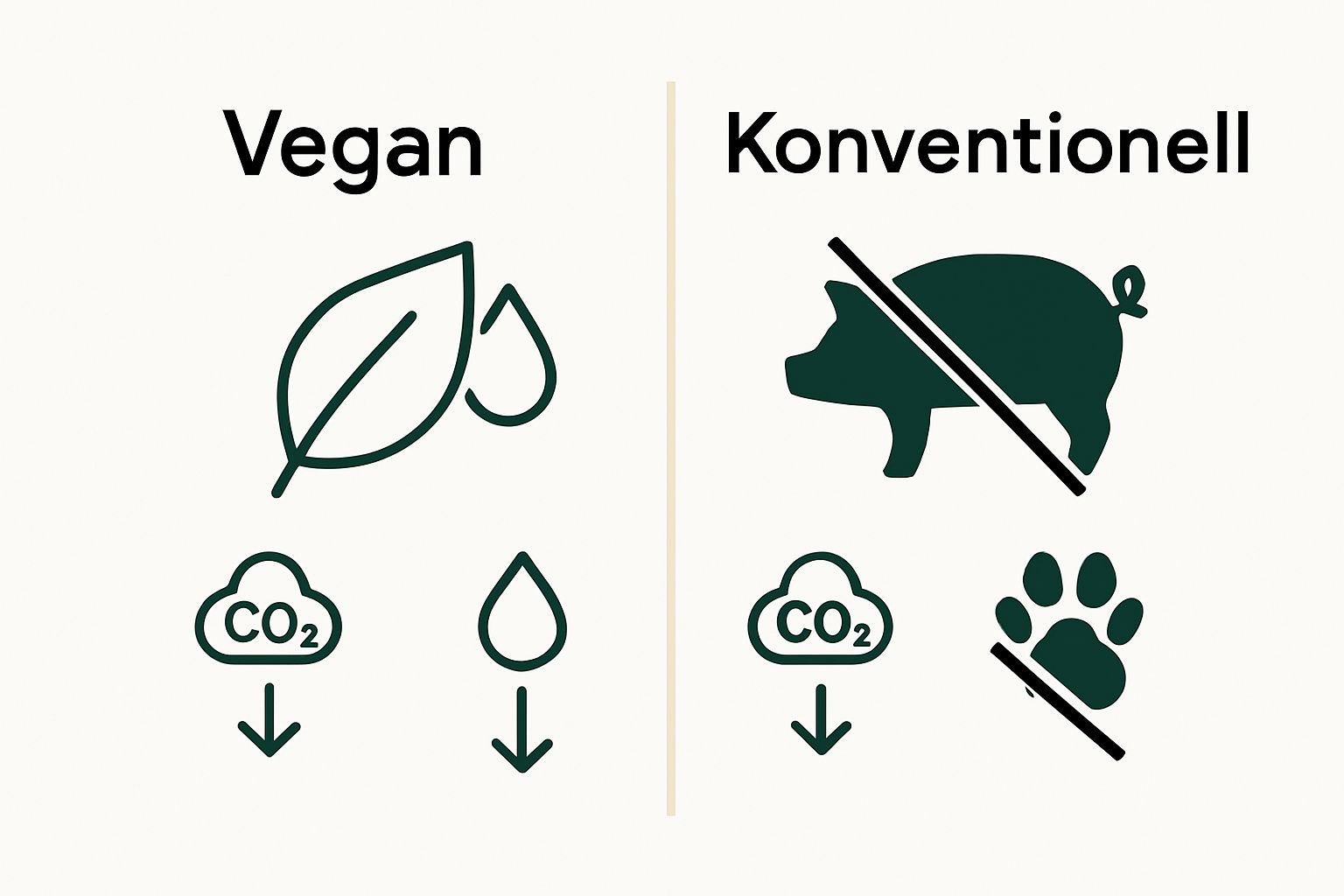 Vegan

$CO_2$

Konventionell

$CO_2$