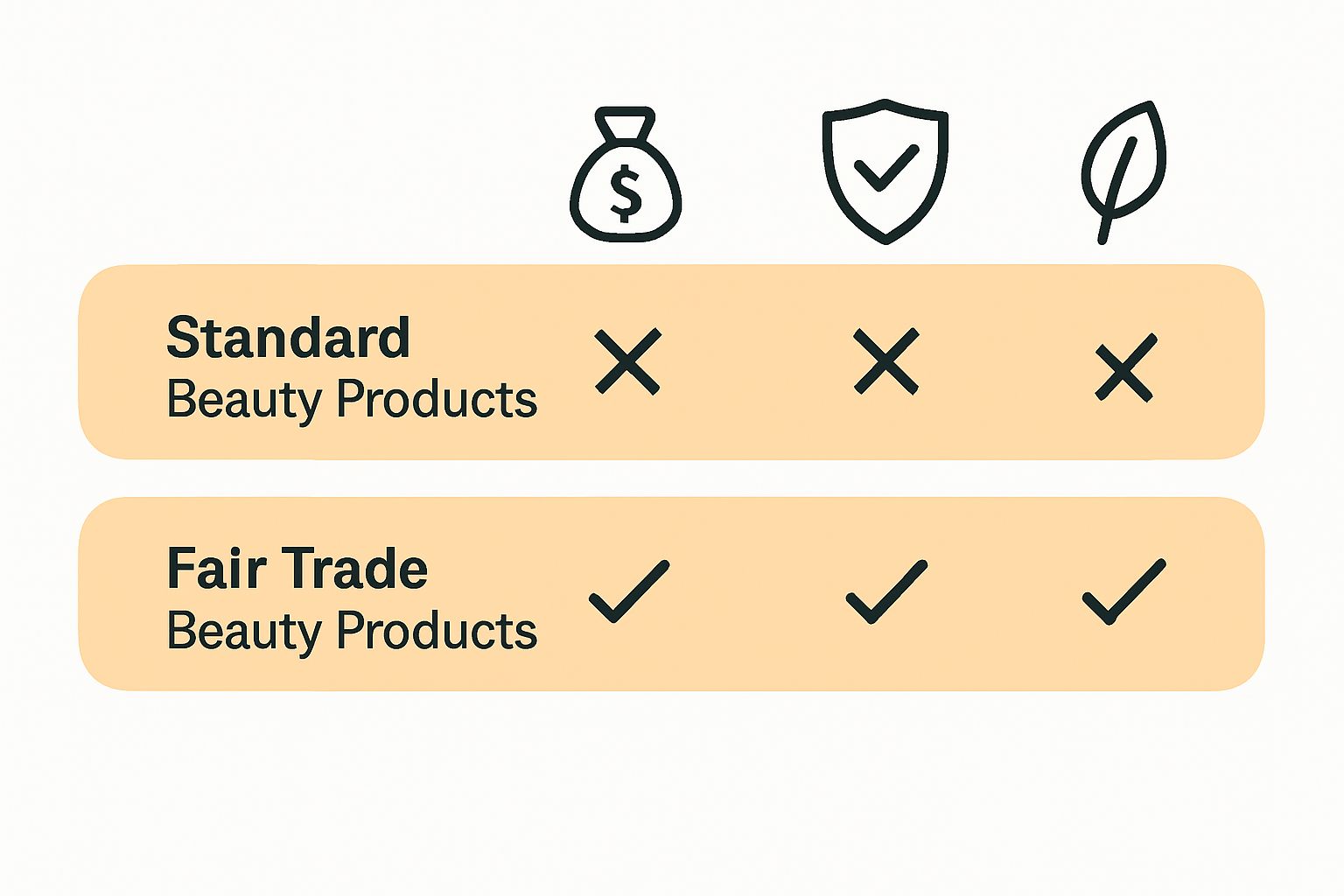 $

Standard
Beauty Products

Fair Trade
Beauty Products