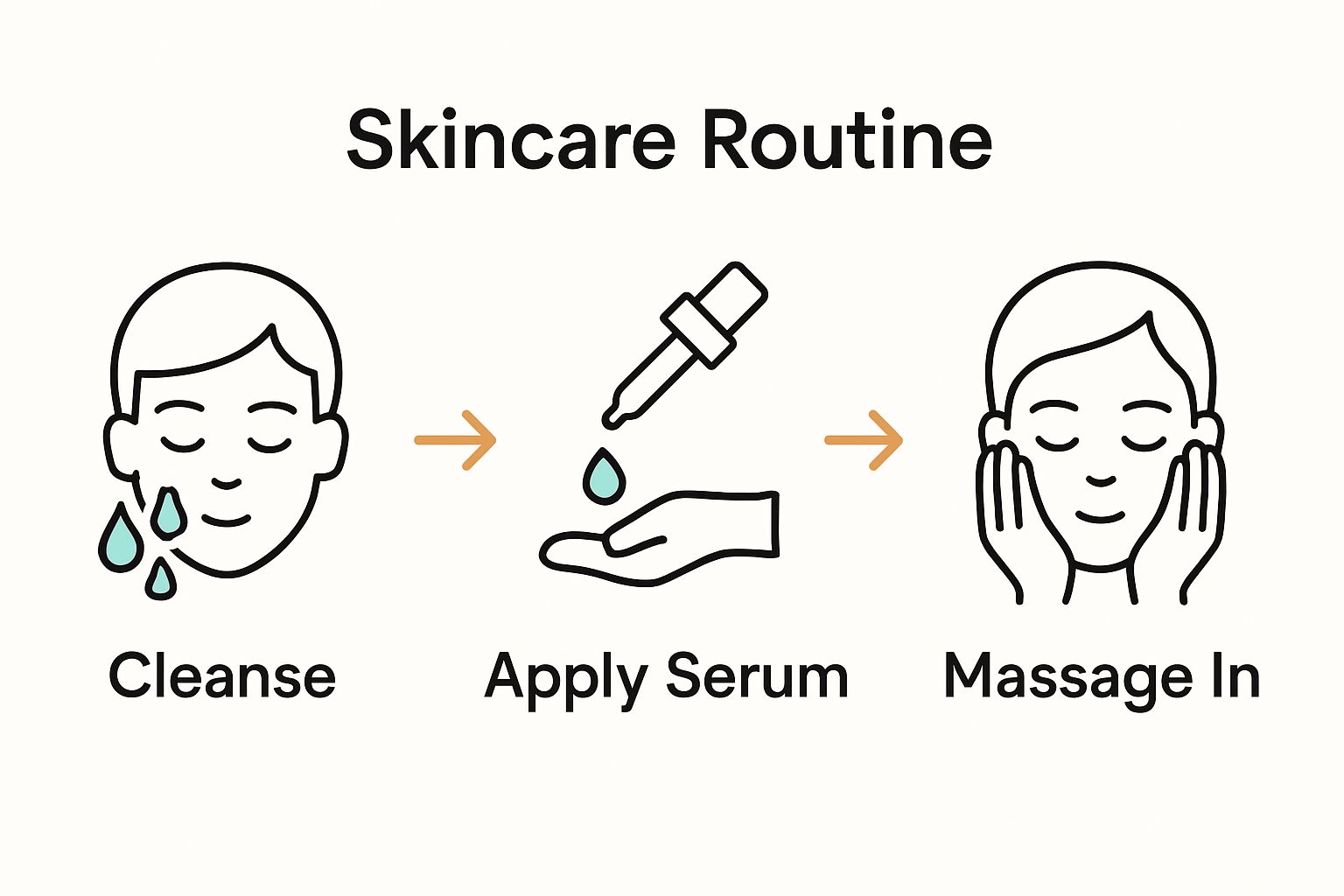 Skincare Routine

Cleanse

Apply Serum

Massage In