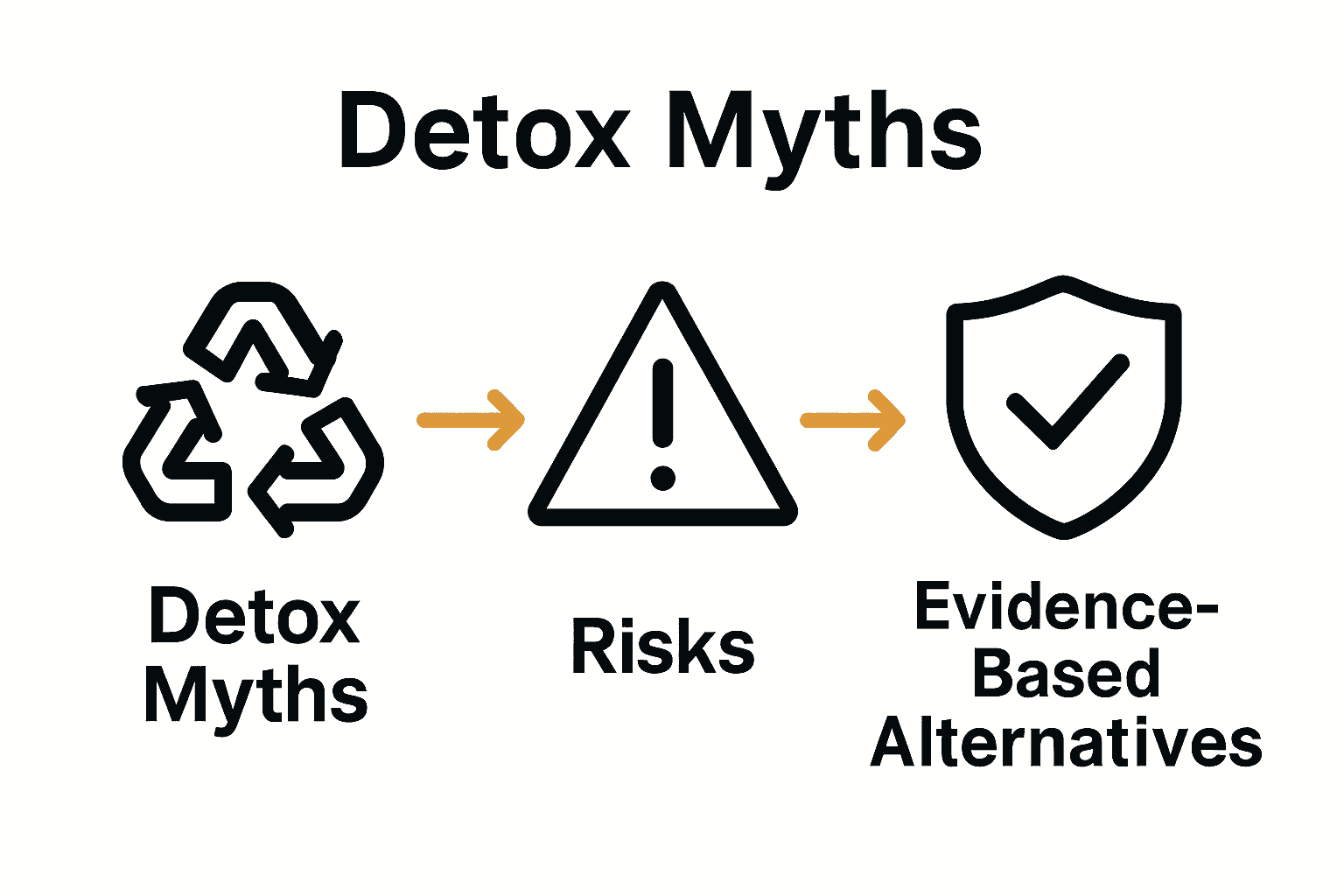 Detox Myths

Detox Myths

Risks

Evidence-Based Alternatives