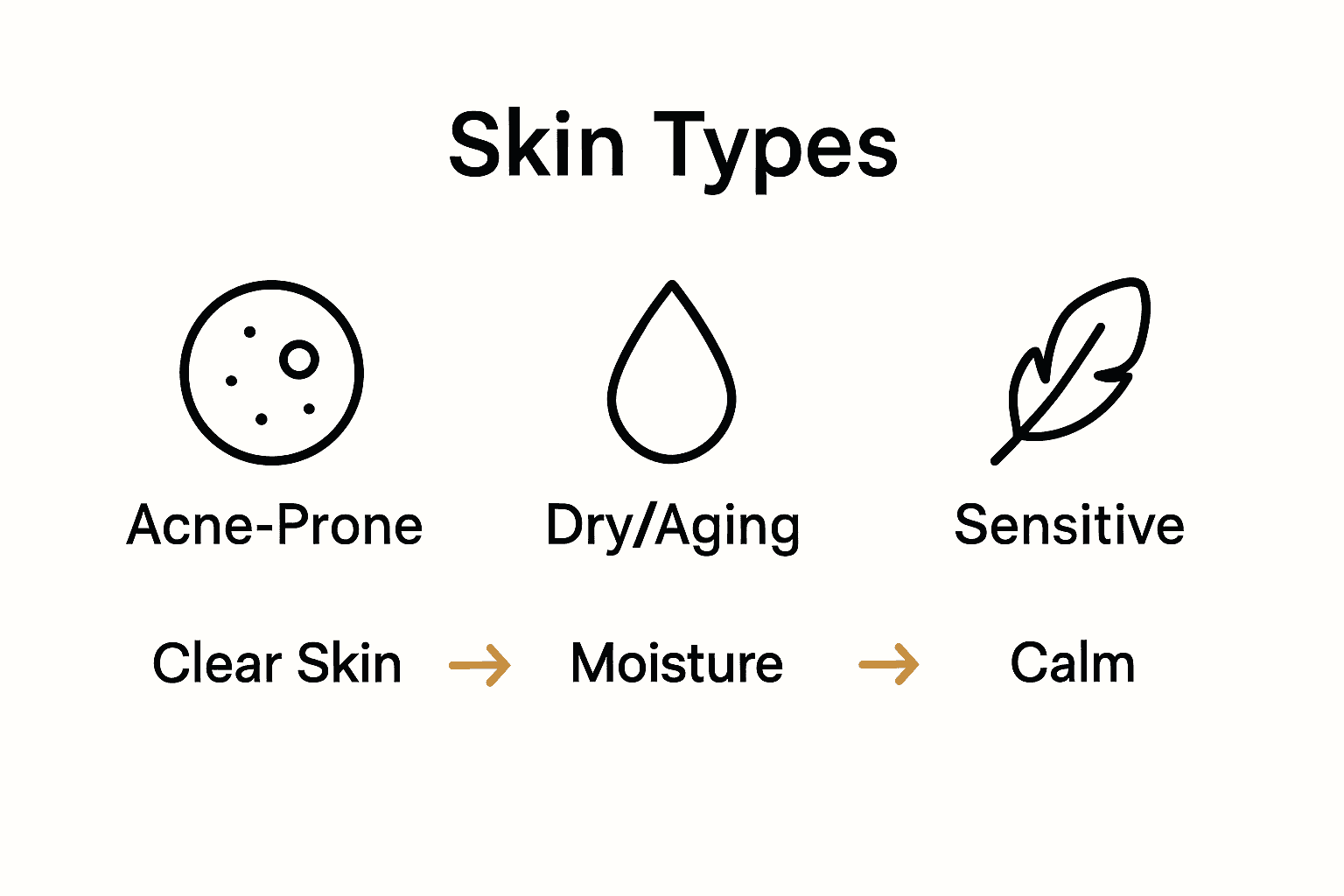 Skin Types

Acne-Prone Dry/Aging Sensitive

Clear Skin → Moisture → Calm