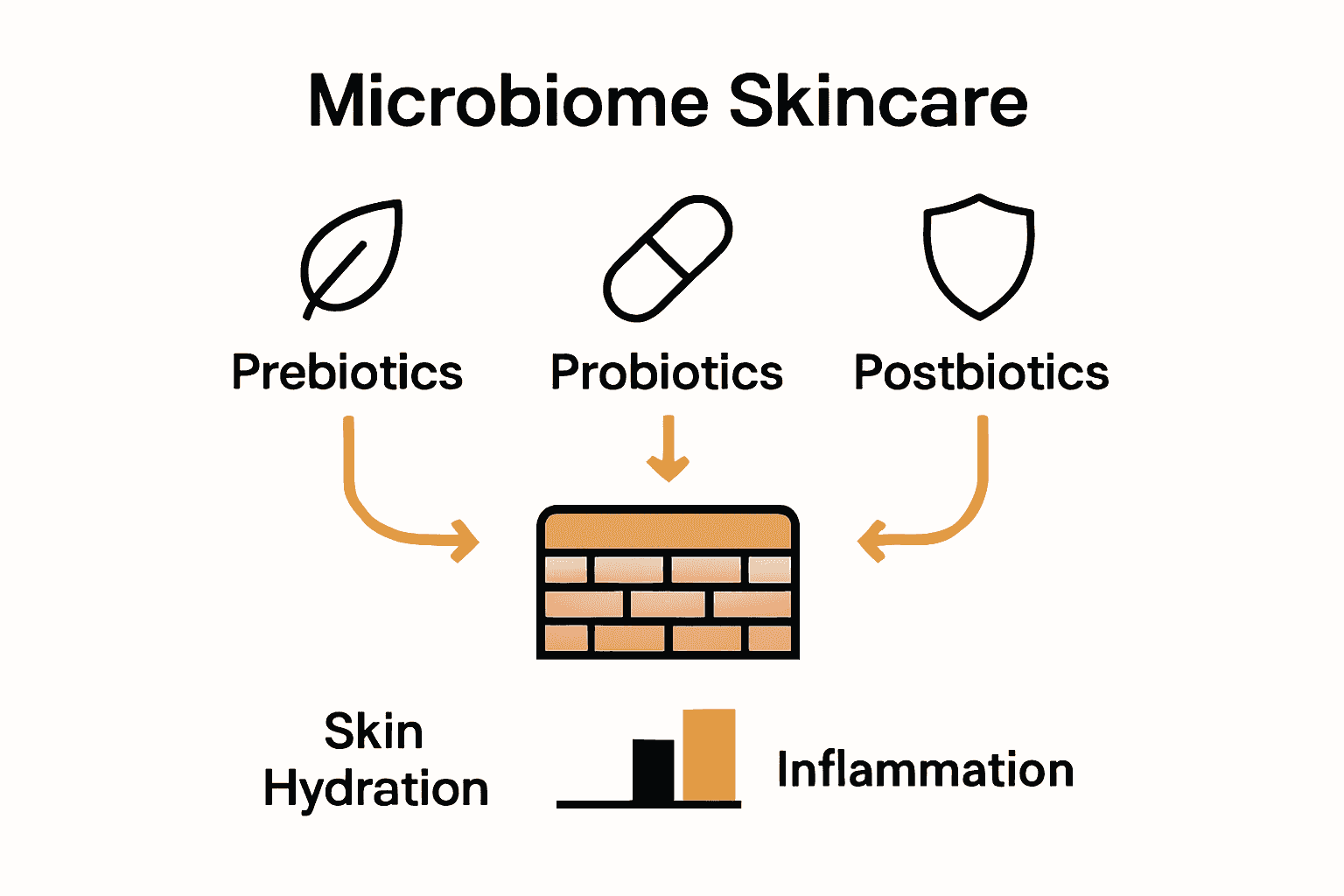 Microbiome Skincare

Prebiotics

Probiotics

Postbiotics

Skin Hydration

Inflammation