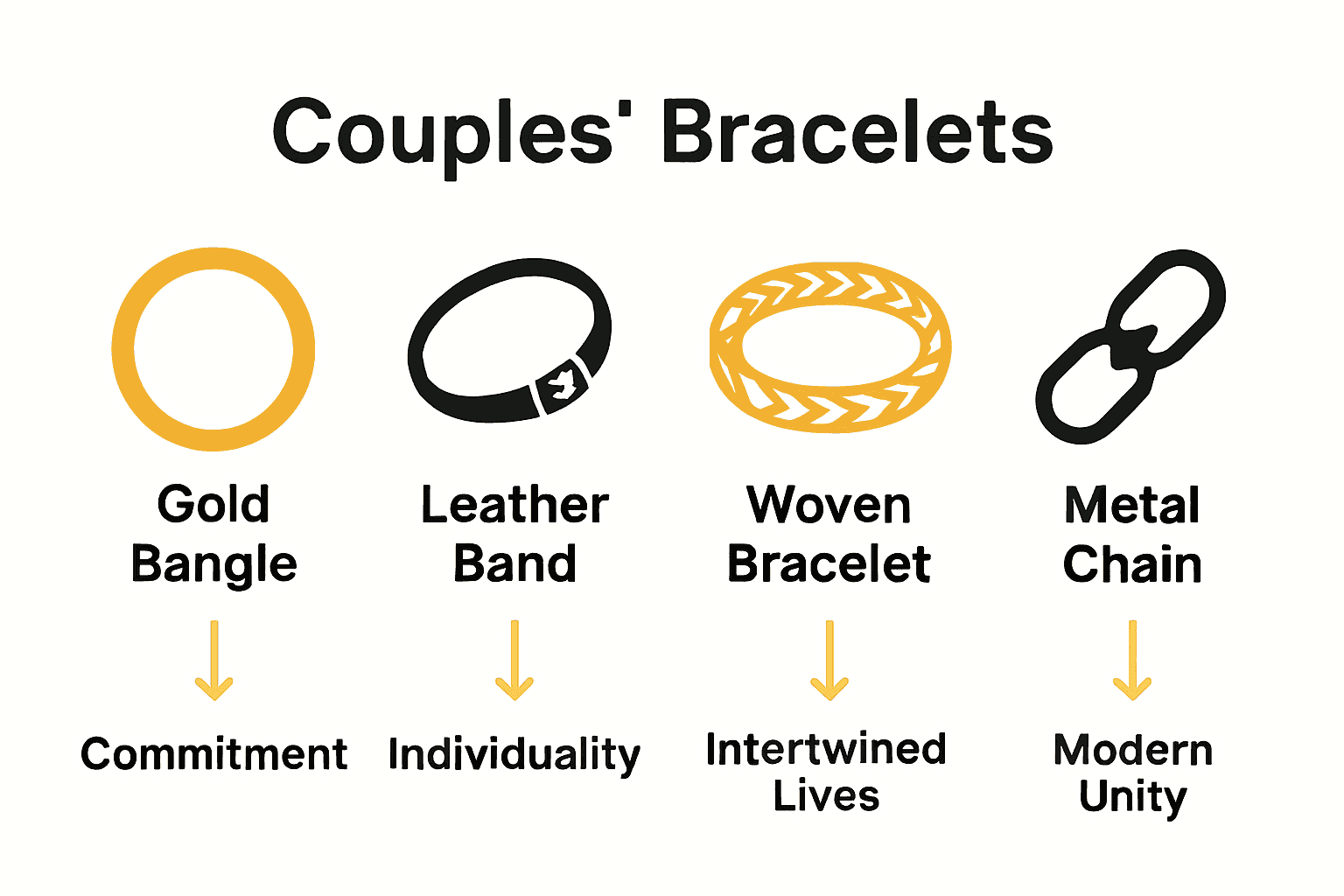 Couples' Bracelets

Gold Bangle

Commitment

Leather Band

Individuality

Woven Bracelet

Intertwined Lives

Metal Chain

Modern Unity